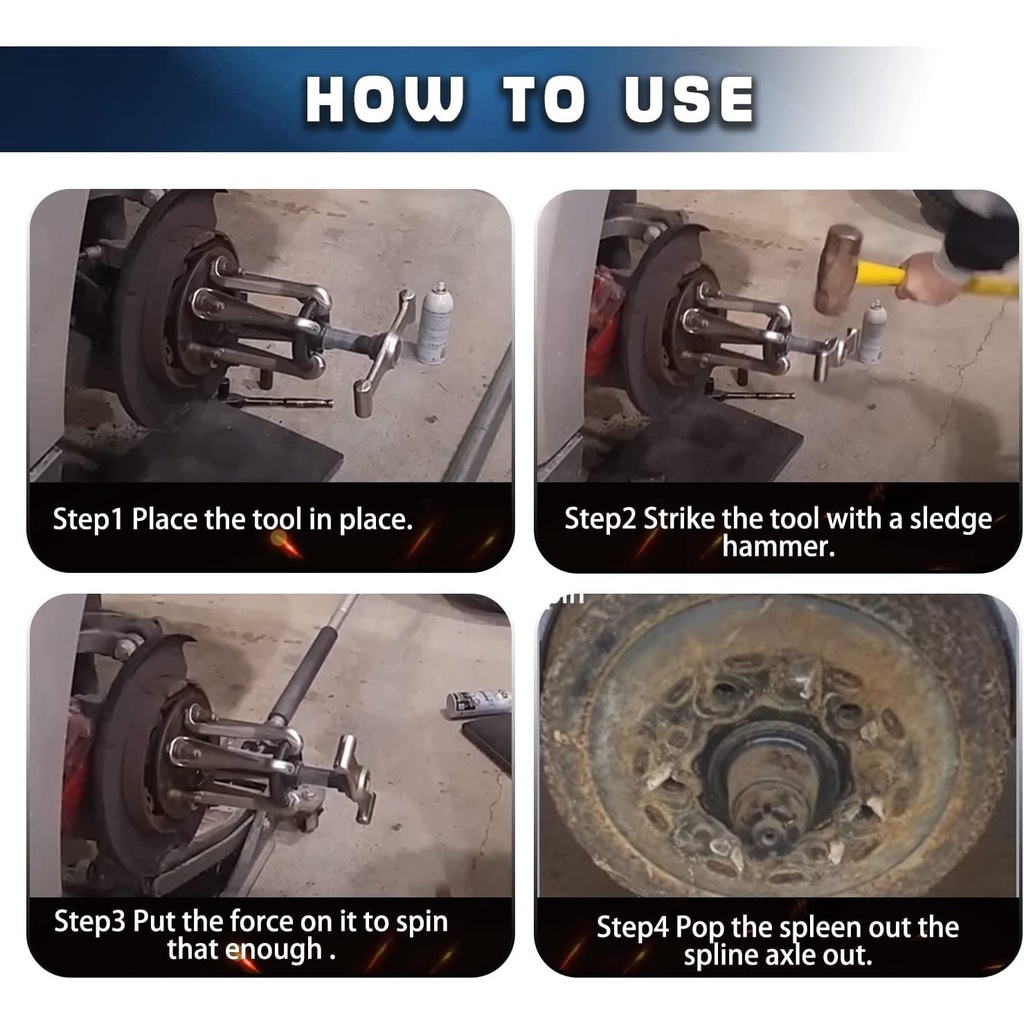 HOW TO USE

Step1 Place the tool in place.

Step2 Strike the tool with a sledge hammer.

Step3 Put the force on it to spin that enough .

Step4 Pop the spleen out the spline axle out.