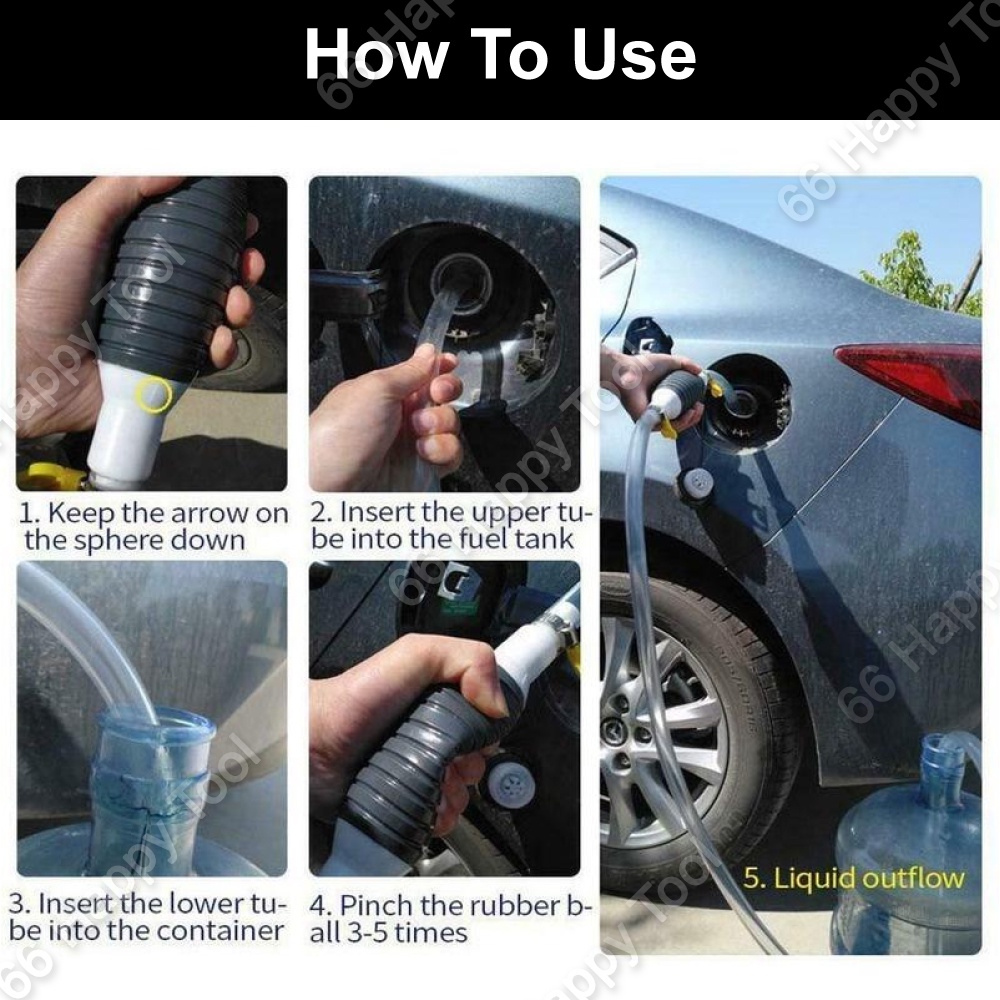 How To Use

1. Keep the arrow on the sphere down

2. Insert the upper tube into the fuel tank

3. Insert the lower tube into the container

4. Pinch the rubber ball 3-5 times

5. Liquid outflow

66 Happy Tool