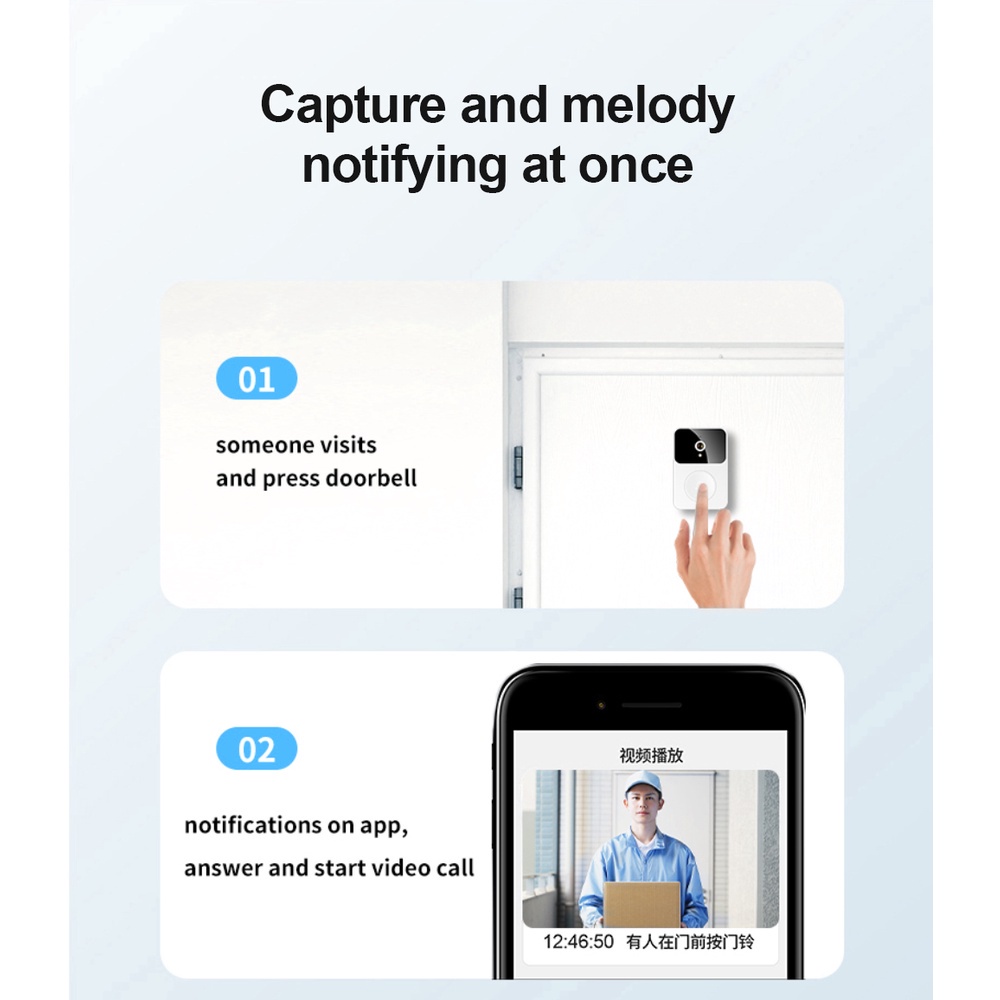 Capture and melody notifying at once

01

someone visits
and press doorbell

02

notifications on app,
answer and start video call

视频播放

12:46:50 有人在门前按门铃