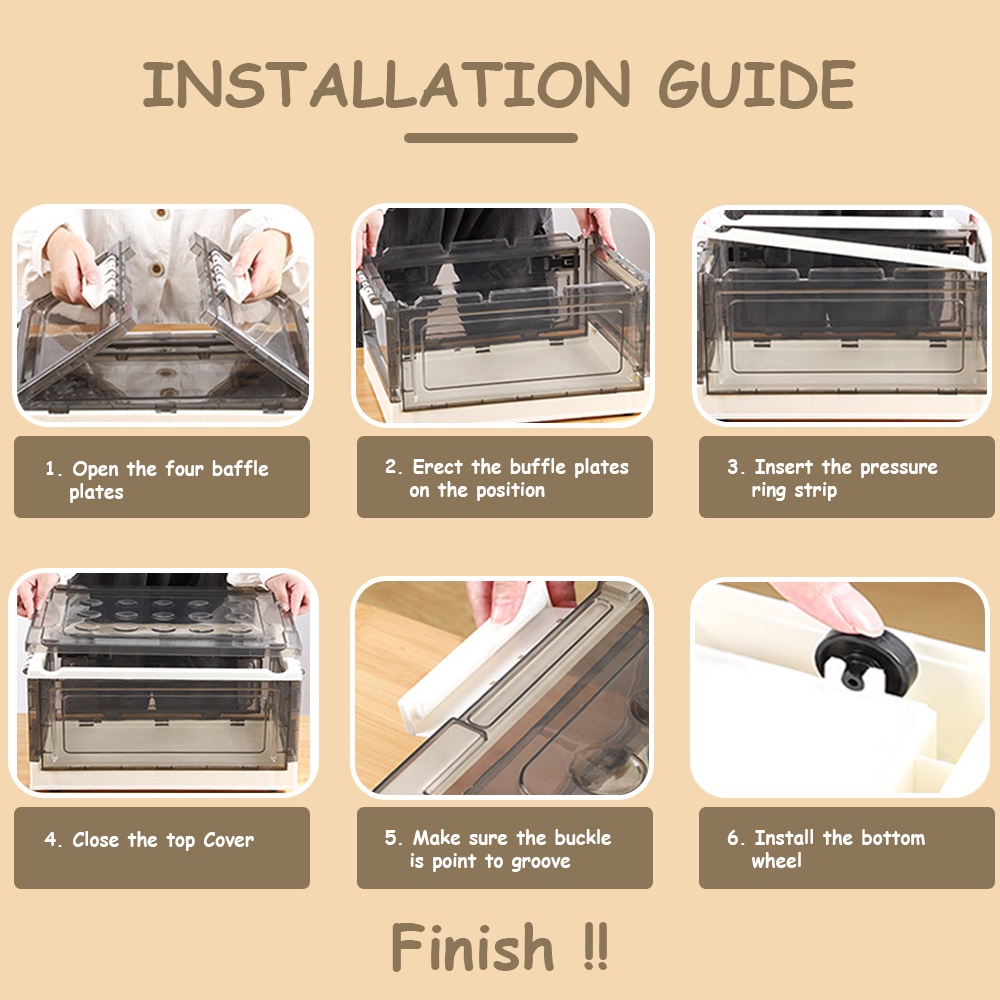 INSTALLATION GUIDE

1. Open the four baffle plates

2. Erect the buffle plates on the position

3. Insert the pressure ring strip

4. Close the top Cover

5. Make sure the buckle is point to groove

6. Install the bottom wheel

Finish !!