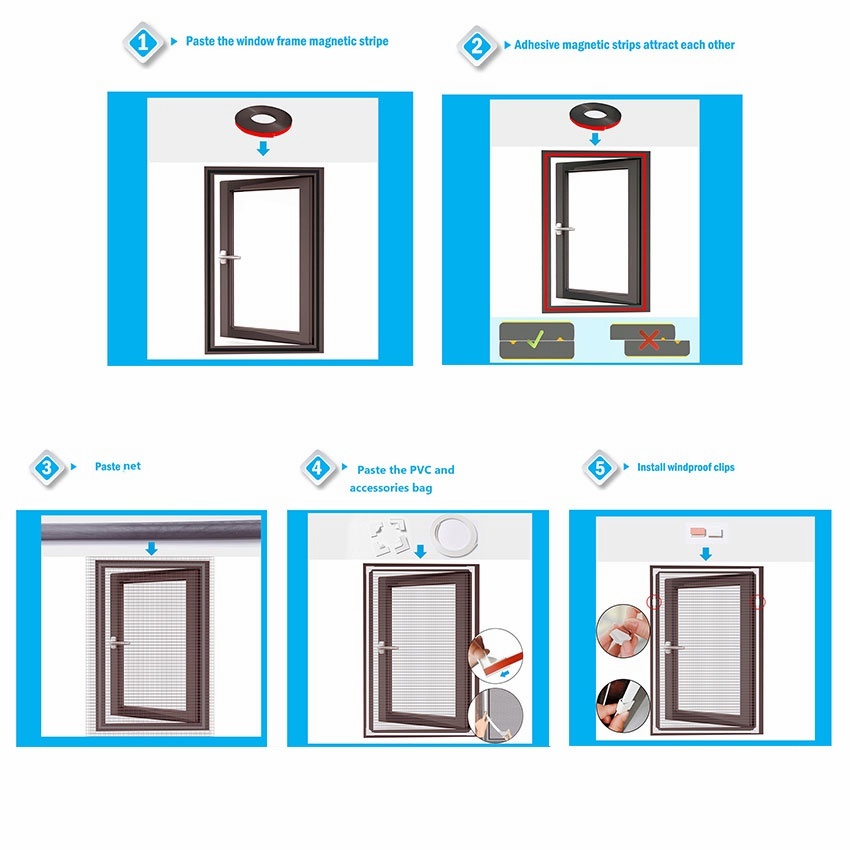 1 Paste the window frame magnetic stripe

2 Adhesive magnetic strips attract each other

3 Paste net

4 Paste the PVC and accessories bag

5 Install windproof clips