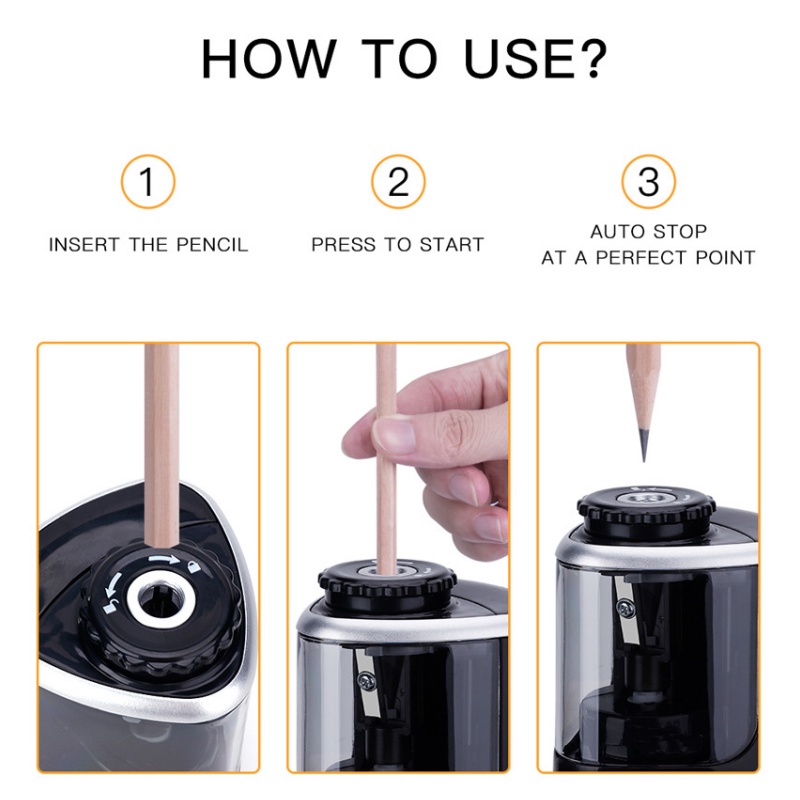 HOW TO USE?

1

INSERT THE PENCIL

2

PRESS TO START

3

AUTO STOP AT A PERFECT POINT