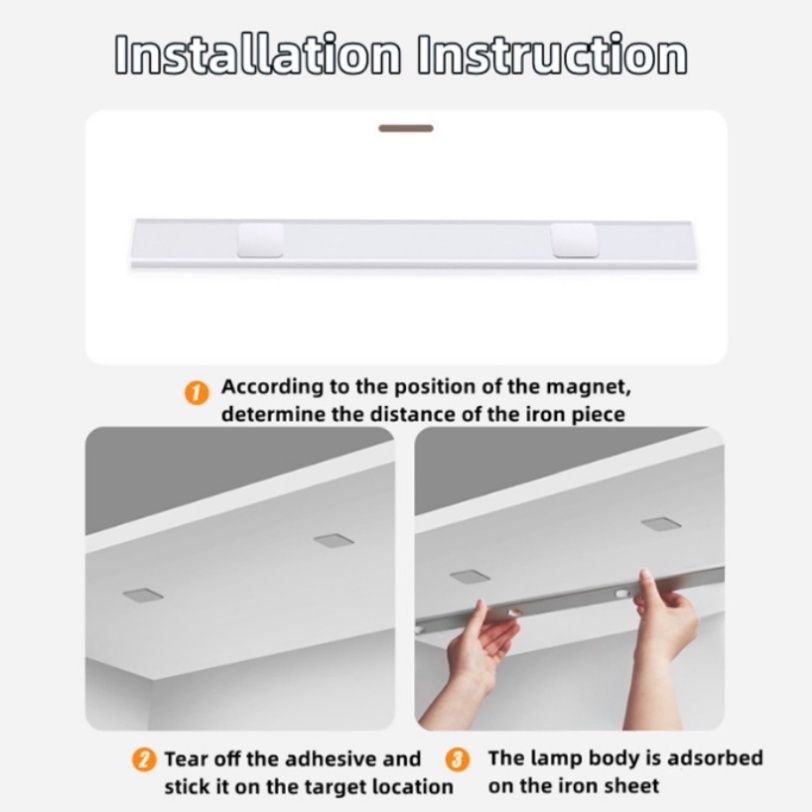 Installation Instruction

1 According to the position of the magnet, determine the distance of the iron piece

2 Tear off the adhesive and stick it on the target location

3 The lamp body is adsorbed on the iron sheet