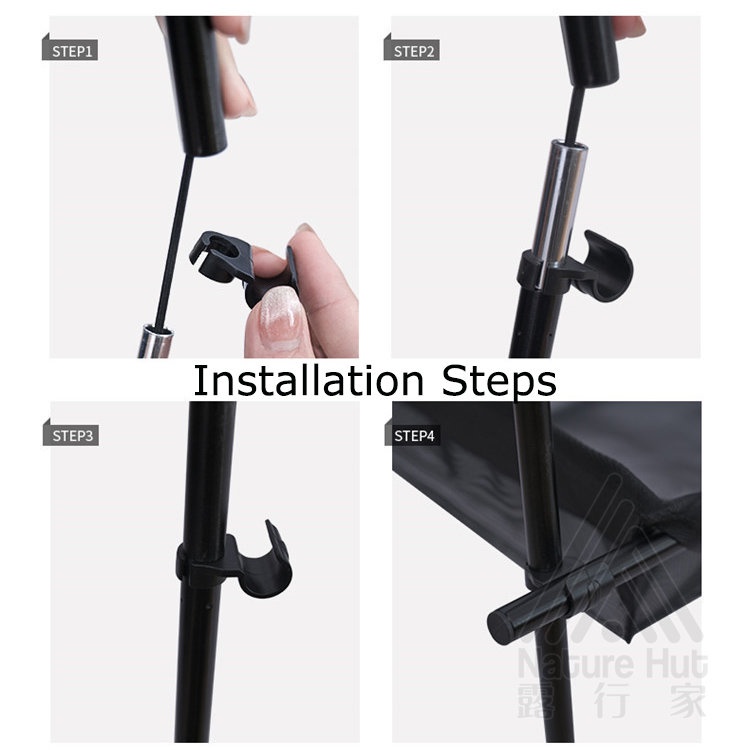 STEP1

STEP2

Installation Steps

STEP3

STEP4

Nature Hut
露行家