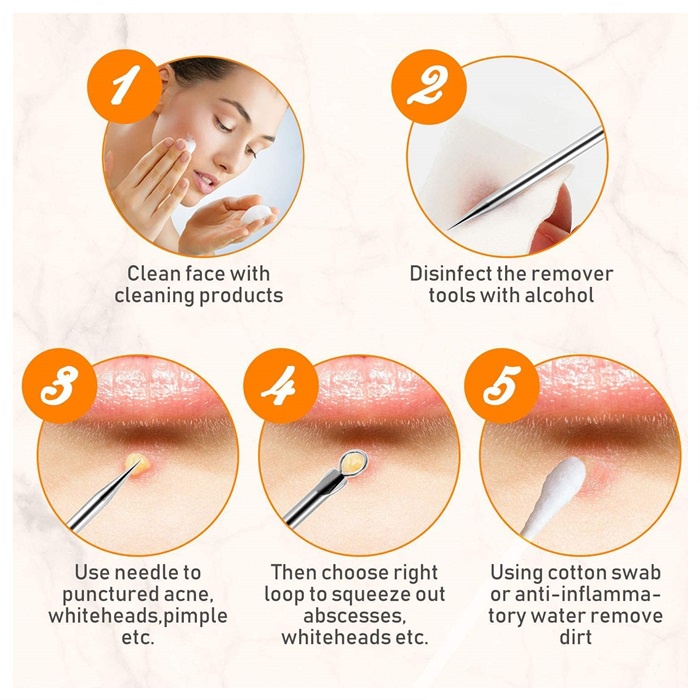 1

Clean face with cleaning products

2

Disinfect the remover tools with alcohol

3

Use needle to punctured acne, whiteheads,pimple etc.

4

Then choose right loop to squeeze out abscesses, whiteheads etc.

5

Using cotton swab or anti-inflammatory water remove dirt