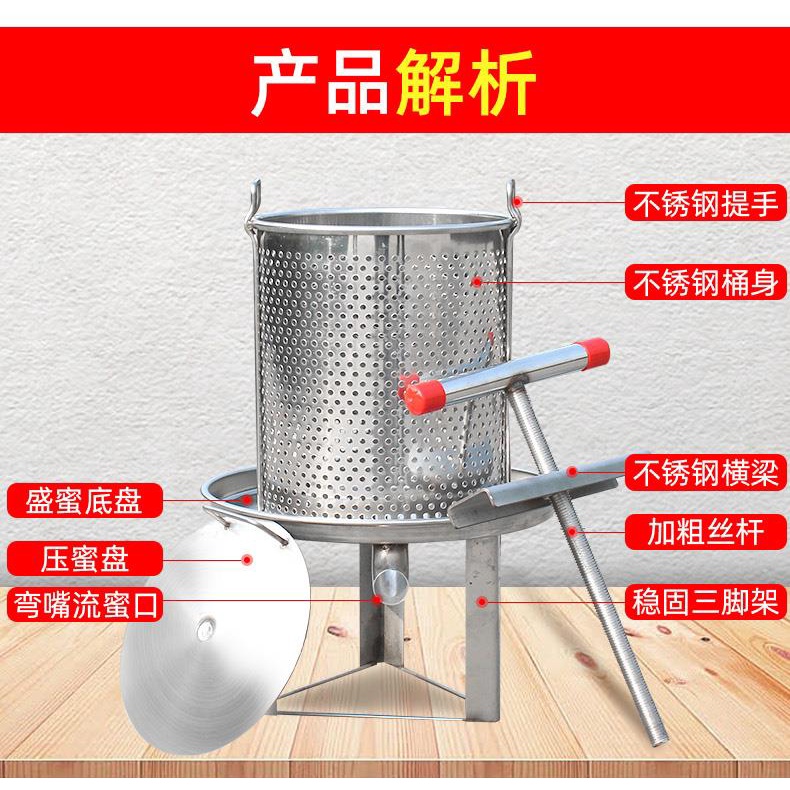 产品解析

不锈钢提手

不锈钢桶身

不锈钢横梁

加粗丝杆

稳固三脚架

盛蜜底盘

压蜜盘

弯嘴流蜜口