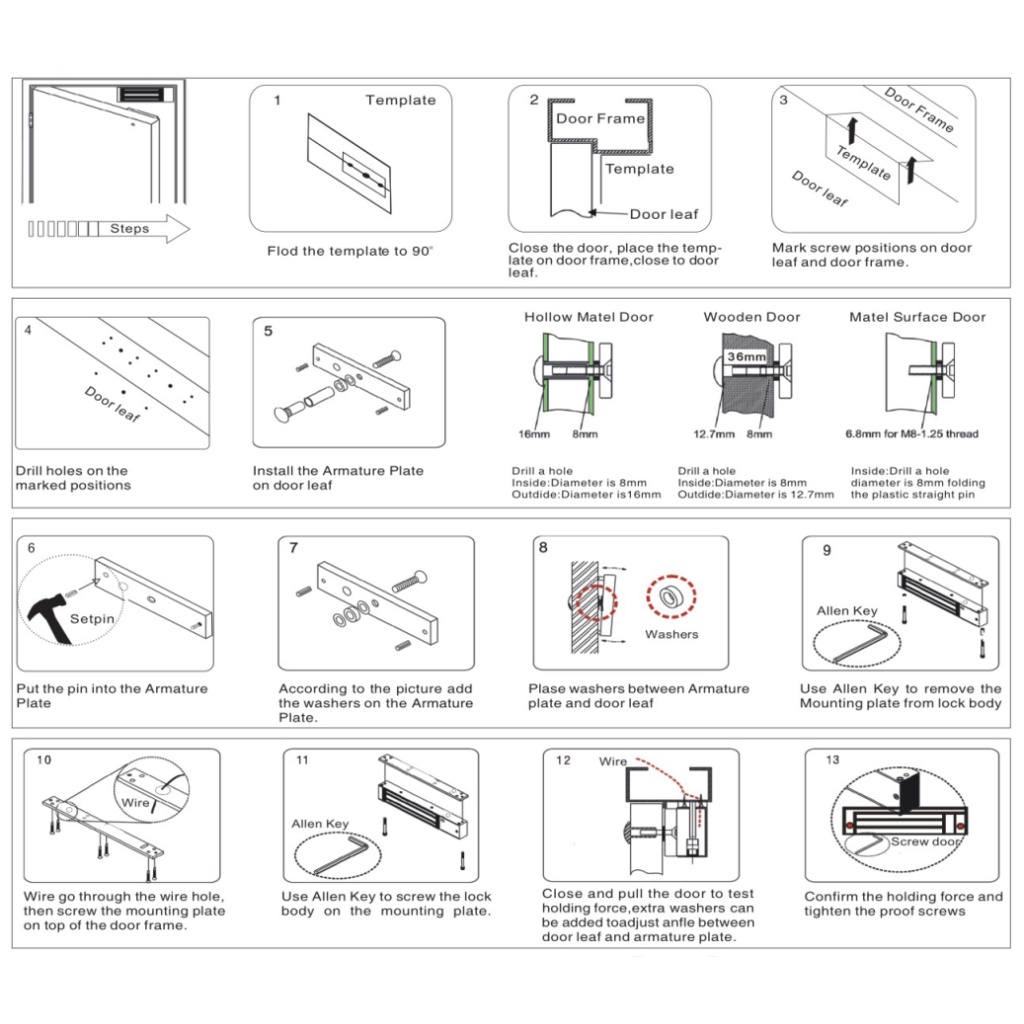 Steps

1 Template

Flod the template to 90°

2 Door Frame
Template
Door leaf

Close the door, place the template on door frame,close to door leaf.

3 Door Frame
Template
Door leaf

Mark screw positions on door leaf and door frame.

4
Door leaf

Drill holes on the marked positions

5

Install the Armature Plate on door leaf

Hollow Matel Door
16mm 8mm
Drill a hole
Inside:Diameter is 8mm
Outdide:Diameter is16mm

Wooden Door
36mm
12.7mm 8mm
Drill a hole
Inside:Diameter is 8mm
Outdide:Diameter is 12.7mm

Matel Surface Door
6.8mm for M8-1.25 thread
Inside:Drill a hole diameter is 8mm folding the plastic straight pin

6
Setpin

Put the pin into the Armature Plate

7

According to the picture add the washers on the Armature Plate.

8
Washers

Plase washers between Armature plate and door leaf

9
Allen Key

Use Allen Key to remove the Mounting plate from lock body

10
Wire

Wire go through the wire hole, then screw the mounting plate on top of the door frame.

11
Allen Key

Use Allen Key to screw the lock body on the mounting plate.

12
Wire

Close and pull the door to test holding force,extra washers can be added toadjust anfle between door leaf and armature plate.

13
Screw door

Confirm the holding force and tighten the proof screws