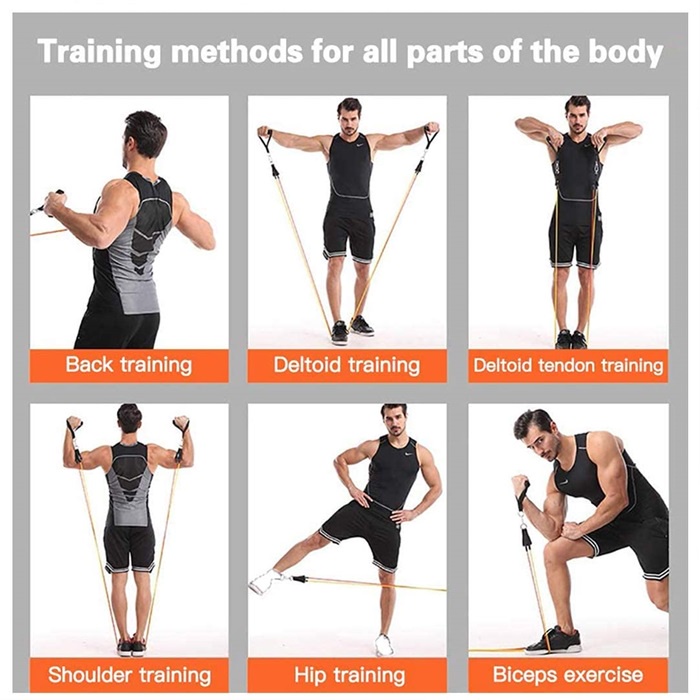 Training methods for all parts of the body

Back training

Deltoid training

Deltoid tendon training

Shoulder training

Hip training

Biceps exercise