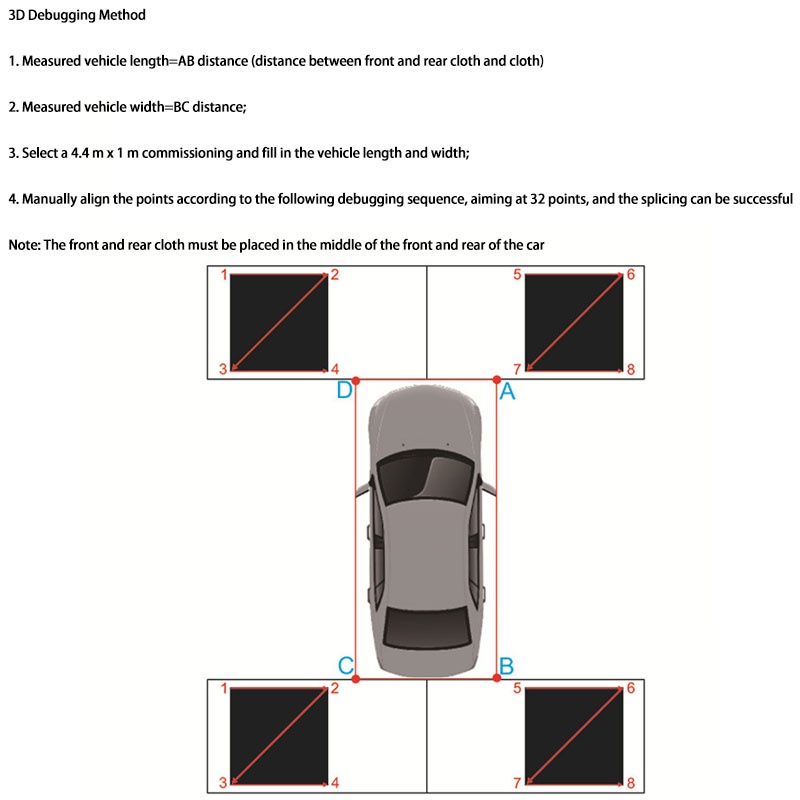 3D Debugging Method

1. Measured vehicle length=AB distance (distance between front and rear cloth and cloth)

2. Measured vehicle width=BC distance;

3. Select a 4.4 m x 1 m commissioning and fill in the vehicle length and width;

4. Manually align the points according to the following debugging sequence, aiming at 32 points, and the splicing can be successful

Note: The front and rear cloth must be placed in the middle of the front and rear of the car

1 2 5 6
3 4 7 8
D A
C B
1 2 5 6
3 4 7 8