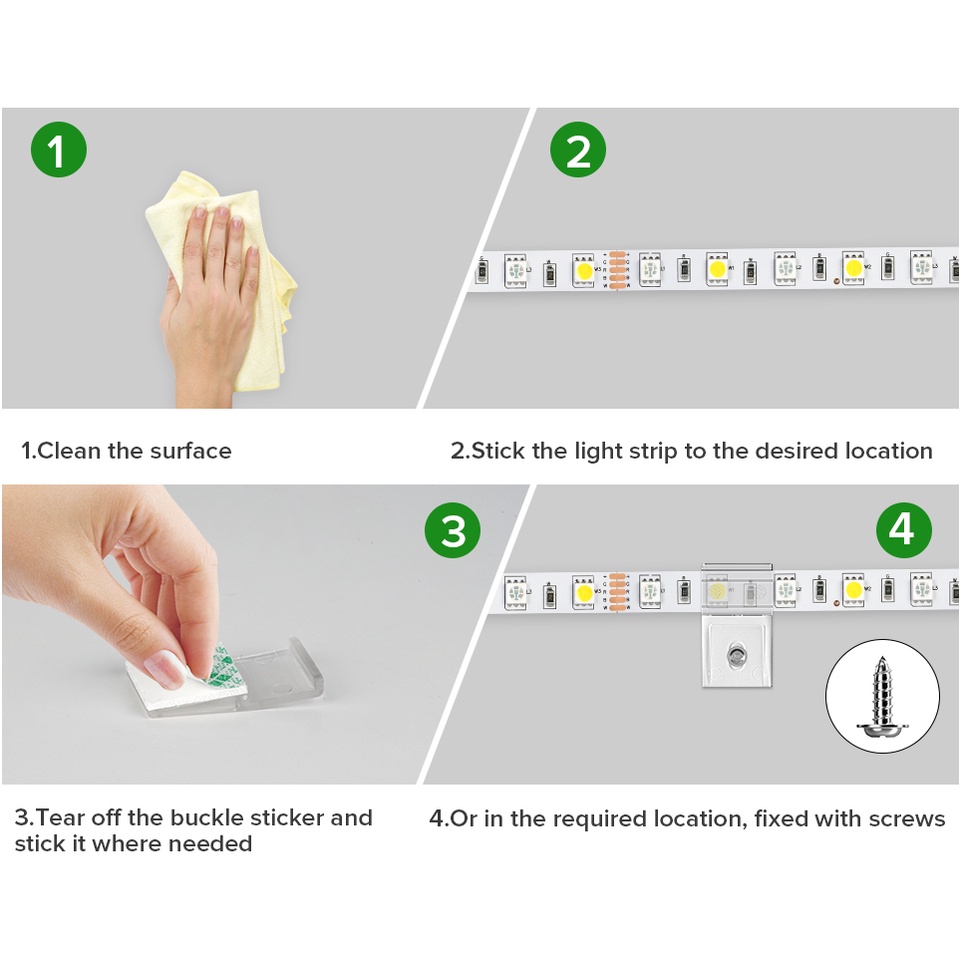 1

2

1.Clean the surface

2.Stick the light strip to the desired location

3

4

3.Tear off the buckle sticker and stick it where needed

4.Or in the required location, fixed with screws