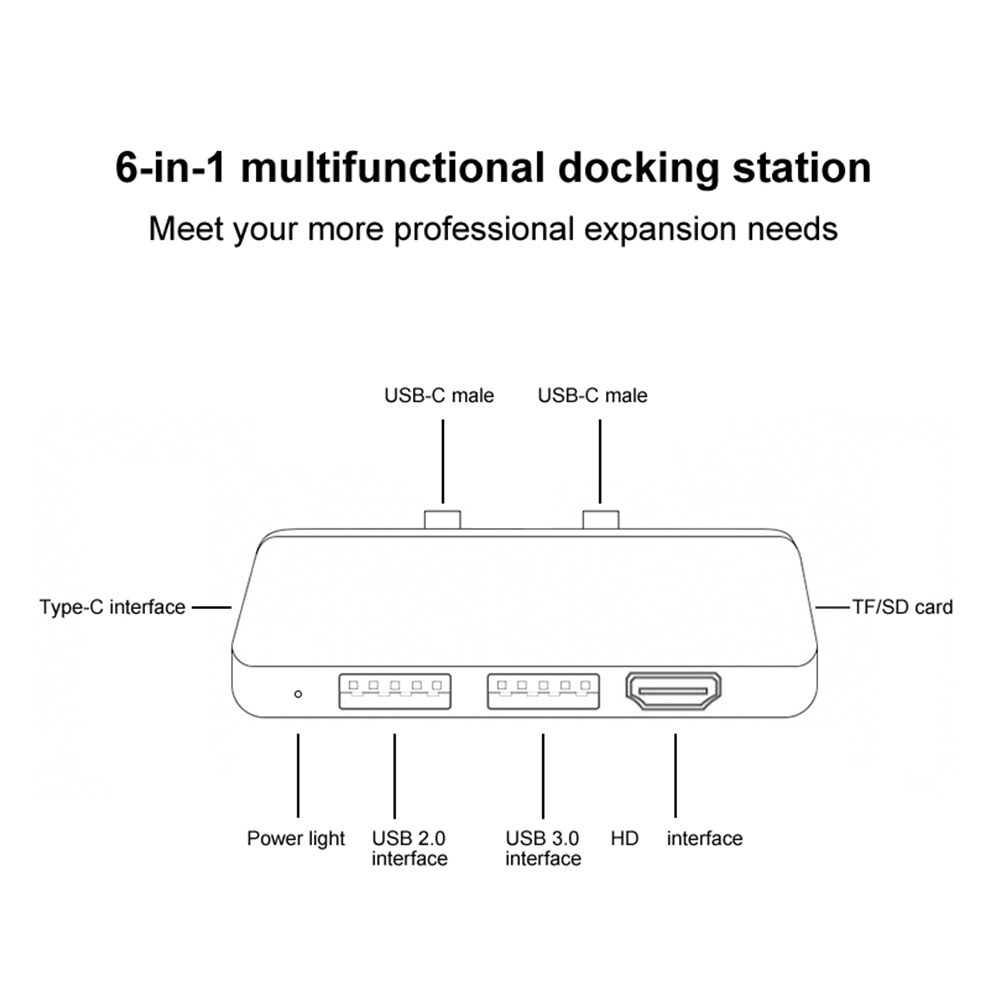 6-in-1 multifunctional docking station

Meet your more professional expansion needs

USB-C male

USB-C male

Type-C interface

TF/SD card

Power light

USB 2.0 interface

USB 3.0 interface

HD

interface