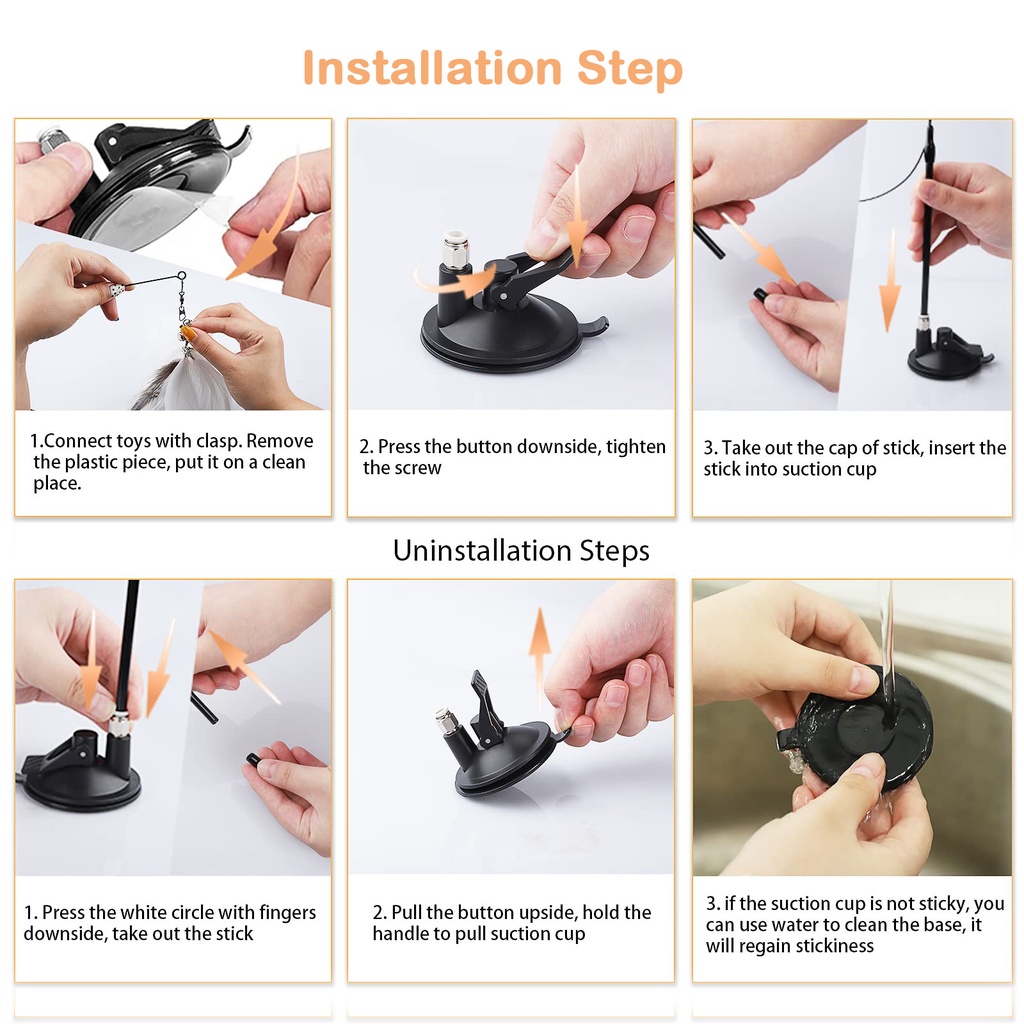 Installation Step

1.Connect toys with clasp. Remove the plastic piece, put it on a clean place.

2. Press the button downside, tighten the screw

3. Take out the cap of stick, insert the stick into suction cup

Uninstallation Steps

1. Press the white circle with fingers downside, take out the stick

2. Pull the button upside, hold the handle to pull suction cup

3. if the suction cup is not sticky, you can use water to clean the base, it will regain stickiness