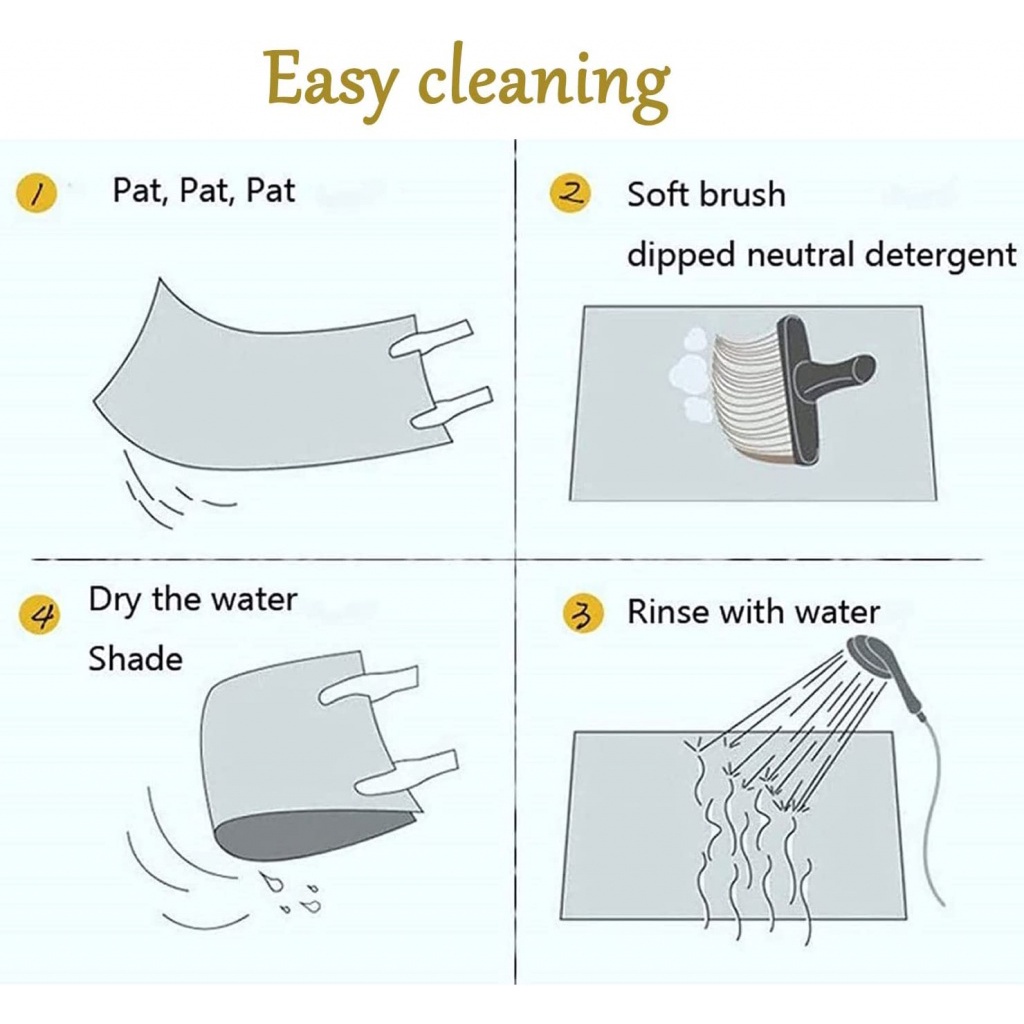 Easy cleaning

1 Pat, Pat, Pat

2 Soft brush
dipped neutral detergent

4 Dry the water
Shade

3 Rinse with water