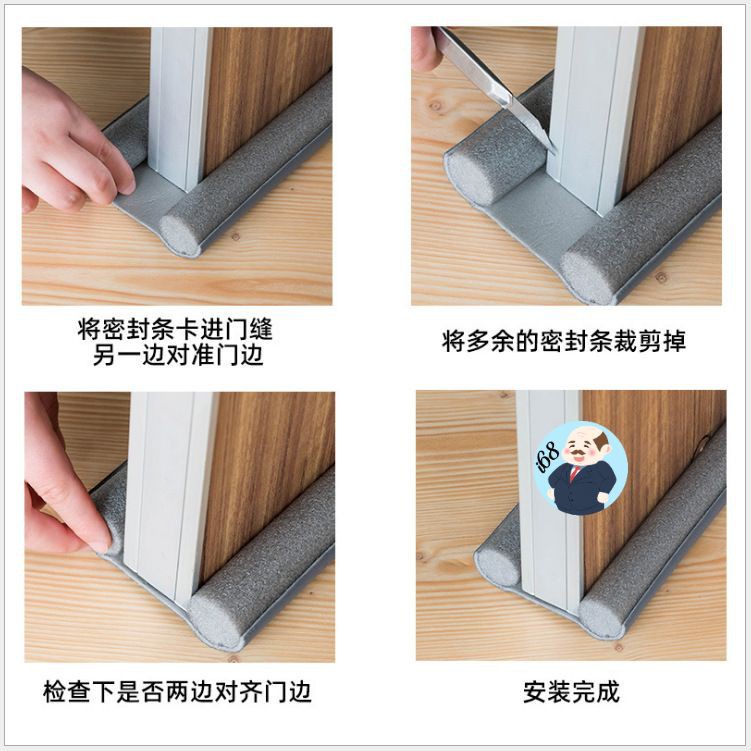 将密封条卡进门缝
另一边对准门边

将多余的密封条裁剪掉

i68

检查下是否两边对齐门边

安装完成