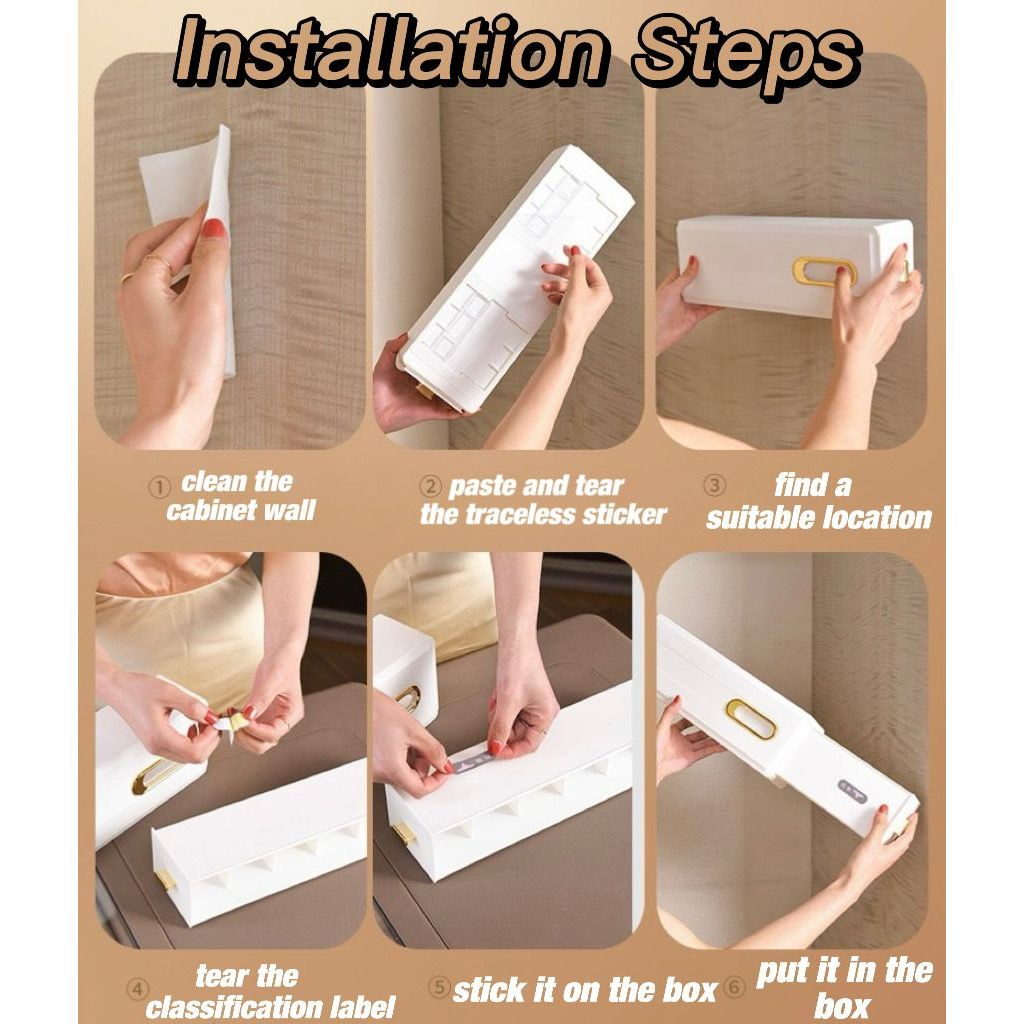 Installation Steps

① clean the cabinet wall

② paste and tear the traceless sticker

③ find a suitable location

④ tear the classification label

⑤ stick it on the box

⑥ put it in the box