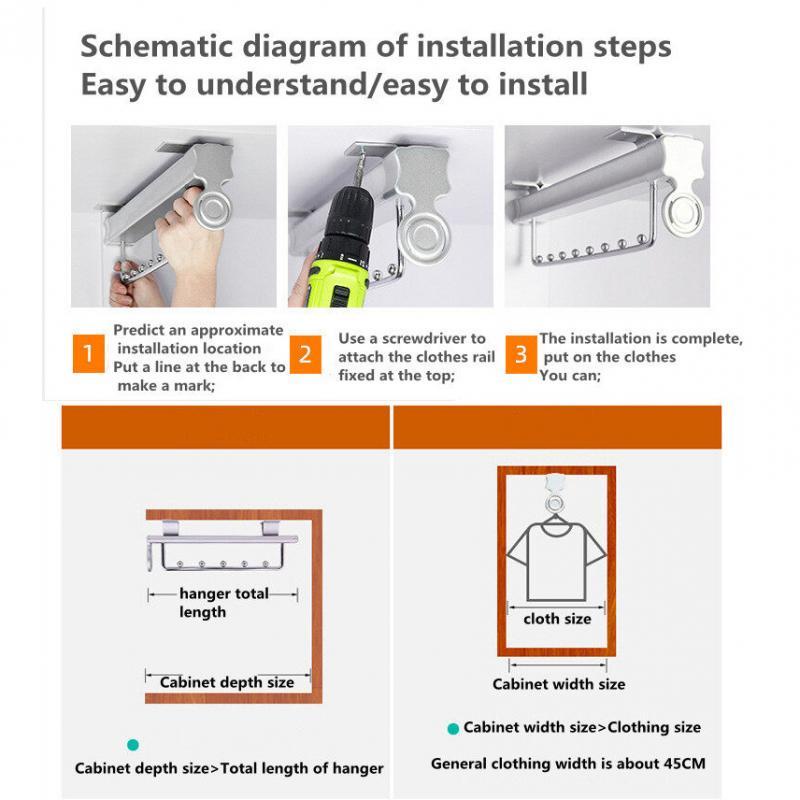 Schematic diagram of installation steps
Easy to understand/easy to install

1 Predict an approximate installation location
Put a line at the back to make a mark;

2 Use a screwdriver to attach the clothes rail fixed at the top;

3 The installation is complete, put on the clothes
You can;

hanger total length

Cabinet depth size

Cabinet depth size>Total length of hanger

cloth size

Cabinet width size

Cabinet width size>Clothing size

General clothing width is about 45CM