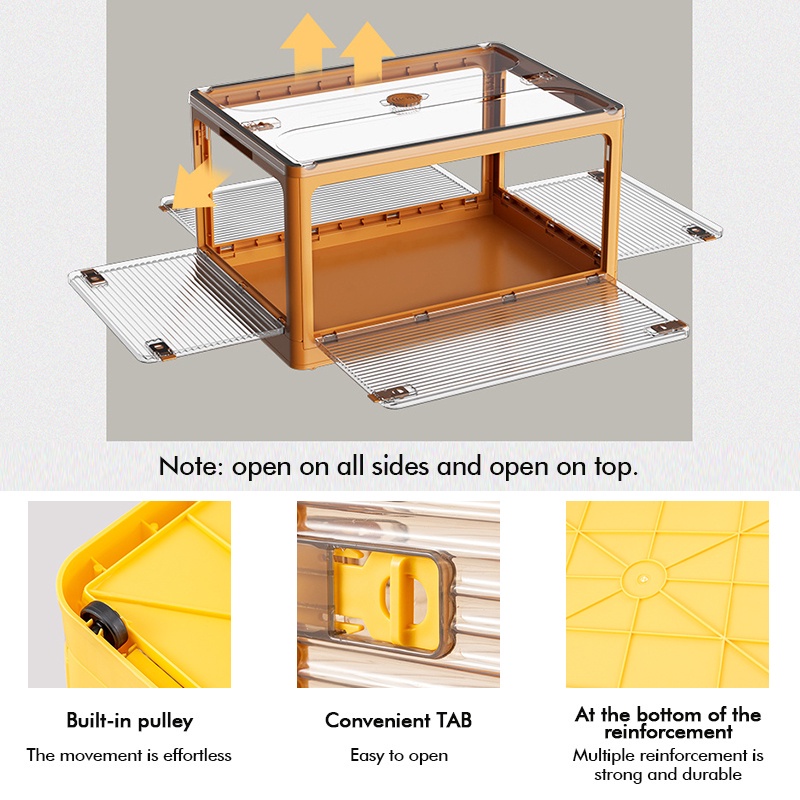 Note: open on all sides and open on top.

Built-in pulley

The movement is effortless

Convenient TAB

Easy to open

At the bottom of the reinforcement

Multiple reinforcement is strong and durable