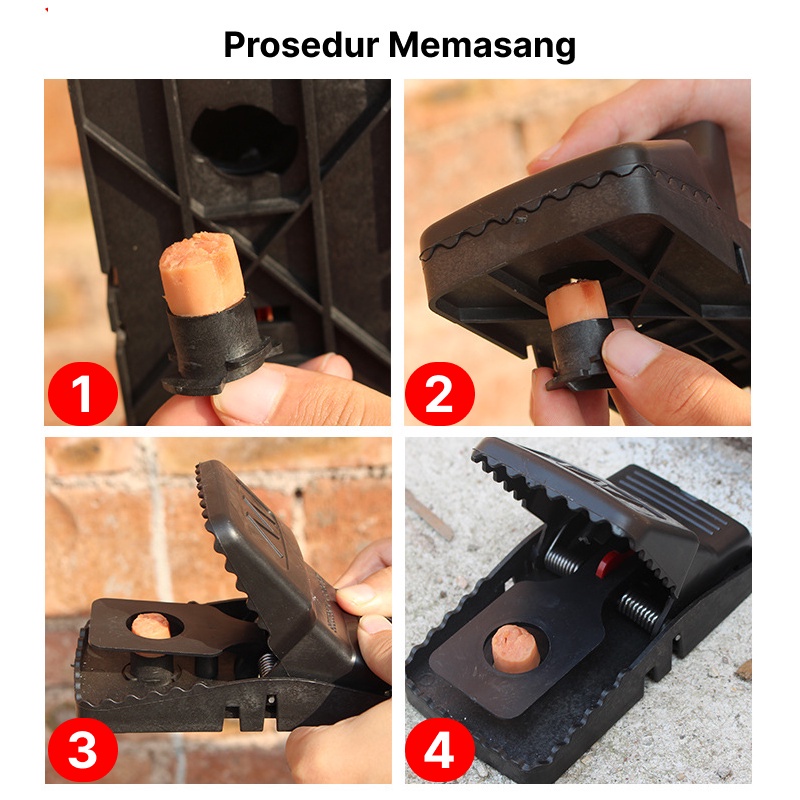 Prosedur Memasang

1

2

3

4