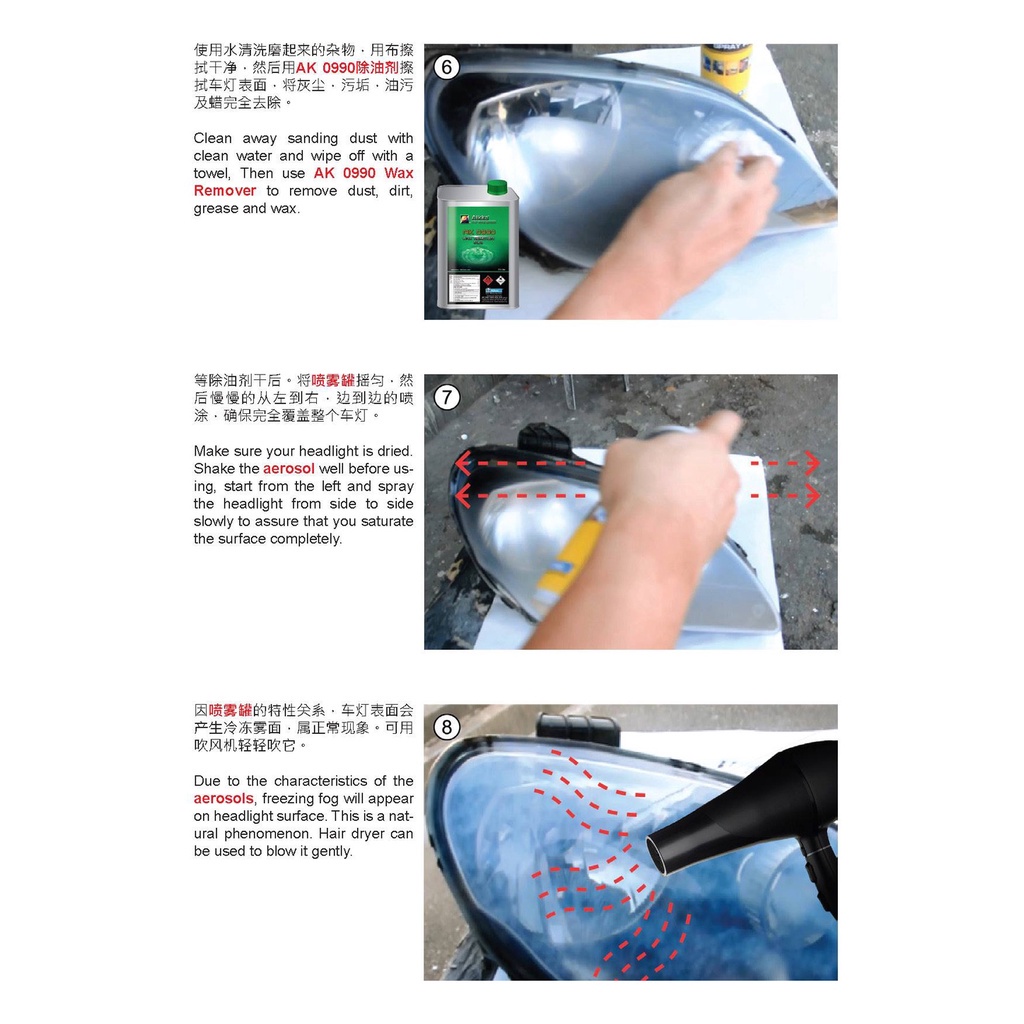 使用水清洗磨起来的杂物，用布擦拭干净，然后用AK 0990除油剂擦拭车灯表面，将灰尘，污垢，油污及蜡完全去除。

Clean away sanding dust with clean water and wipe off with a towel, Then use AK 0990 Wax Remover to remove dust, dirt, grease and wax.

6

等除油剂干后。将喷雾罐摇匀，然后慢慢的从左到右，边到边的喷涂，确保完全覆盖整个车灯。

Make sure your headlight is dried. Shake the aerosol well before using, start from the left and spray the headlight from side to side slowly to assure that you saturate the surface completely.

7

因喷雾罐的特性关系，车灯表面会产生冷冻雾面，属正常现象。可用吹风机轻轻吹它。

Due to the characteristics of the aerosols, freezing fog will appear on headlight surface. This is a natural phenomenon. Hair dryer can be used to blow it gently.

8