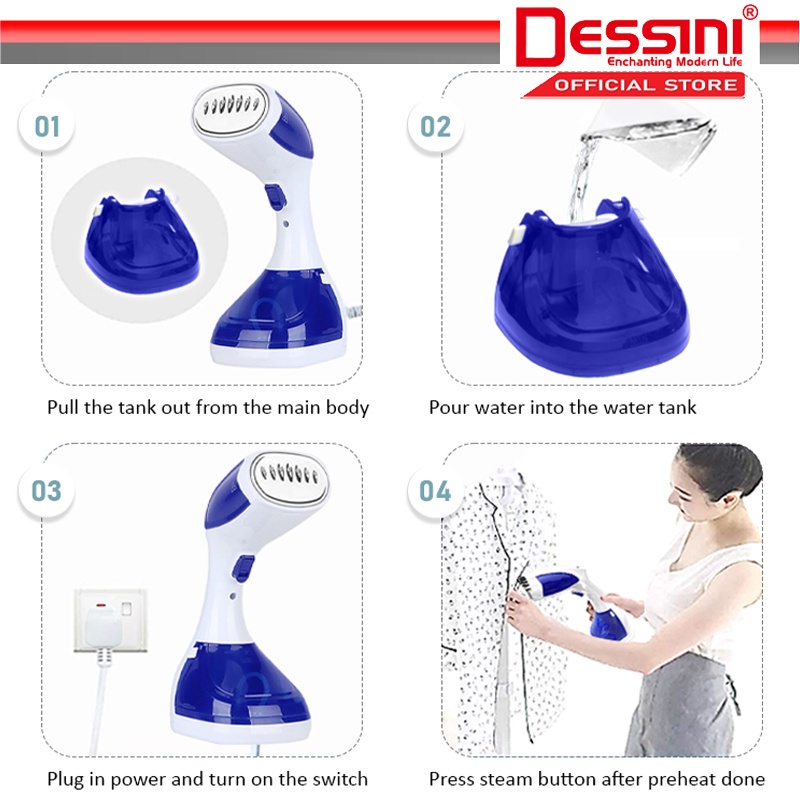 DESSINI®
Enchanting Modern Life
OFFICIAL STORE

01

Pull the tank out from the main body

02

Pour water into the water tank

03

Plug in power and turn on the switch

04

Press steam button after preheat done