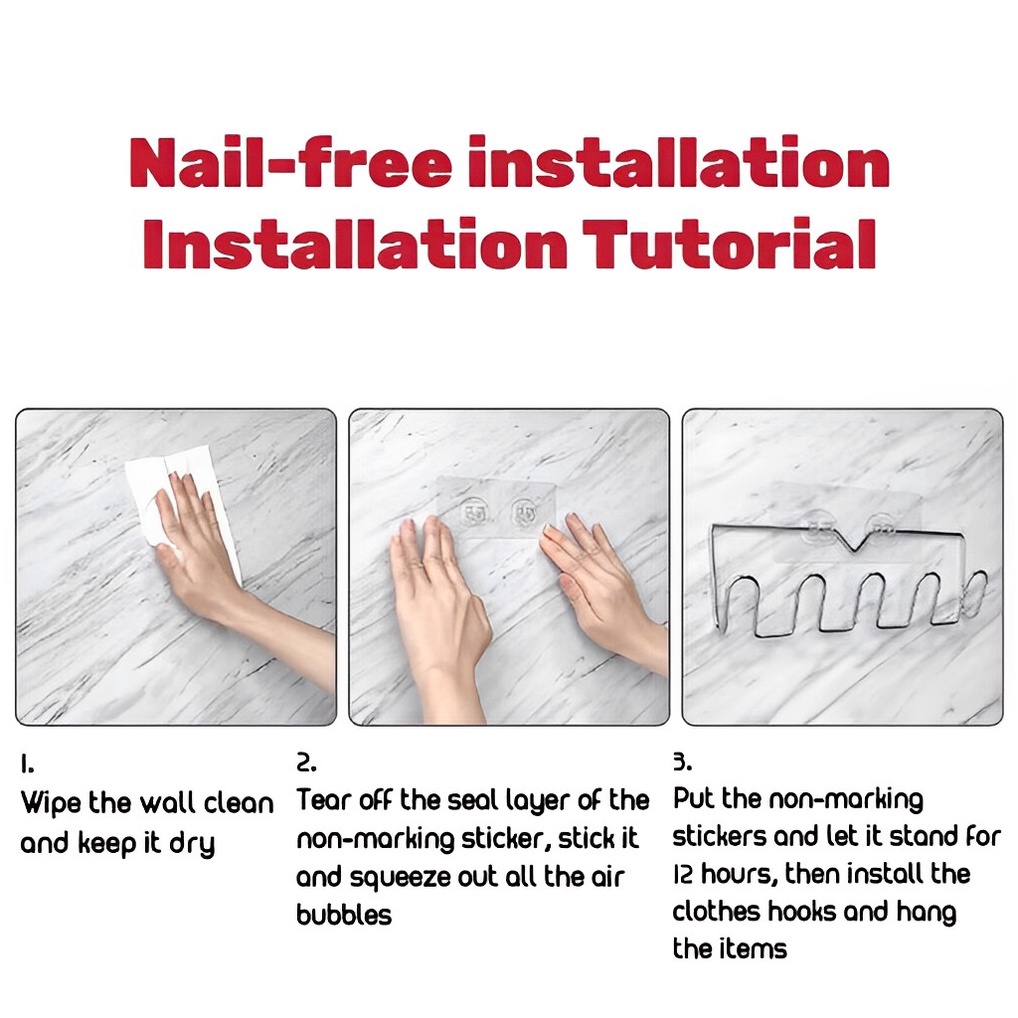 Nail-free installation
Installation Tutorial

1.
Wipe the wall clean and keep it dry

2.
Tear off the seal layer of the non-marking sticker, stick it and squeeze out all the air bubbles

3.
Put the non-marking stickers and let it stand for 12 hours, then install the clothes hooks and hang the items