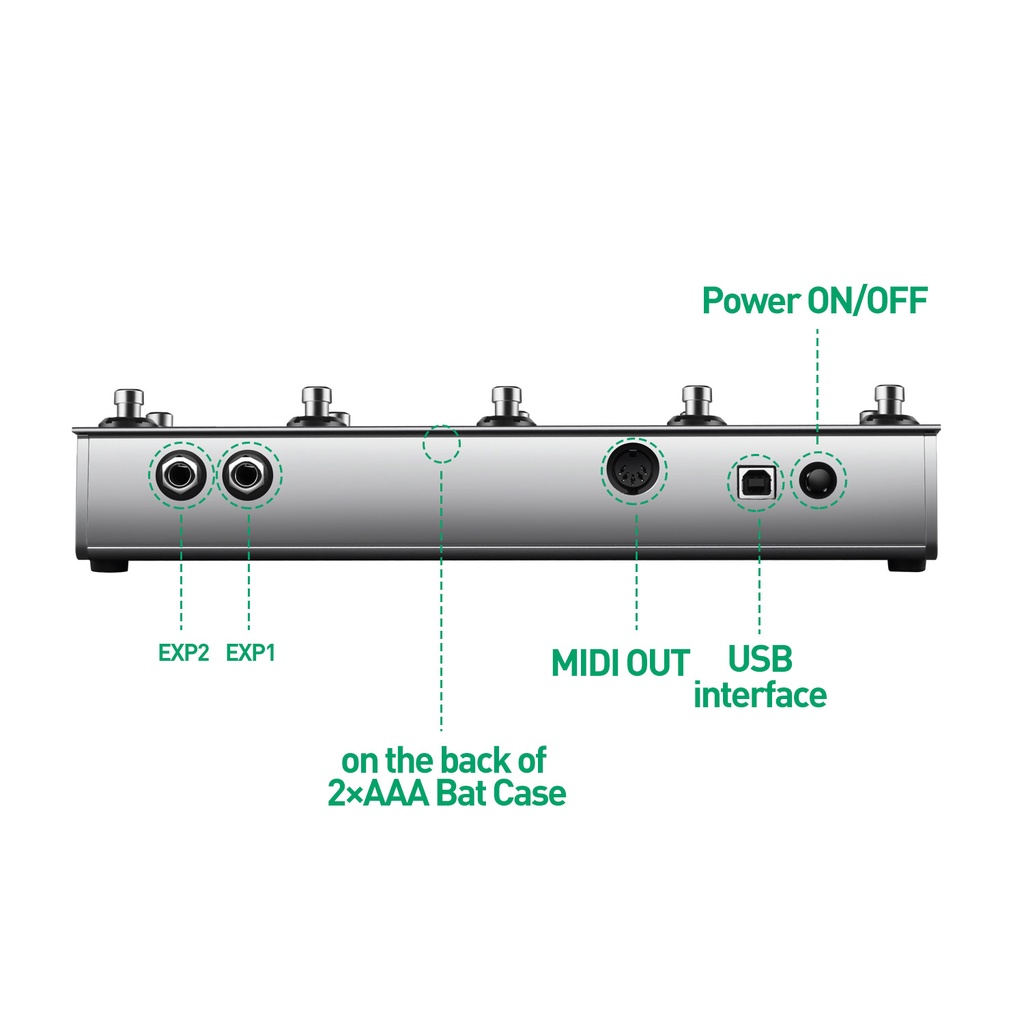 Power ON/OFF

EXP2 EXP1

MIDI OUT

USB interface

on the back of 2×AAA Bat Case