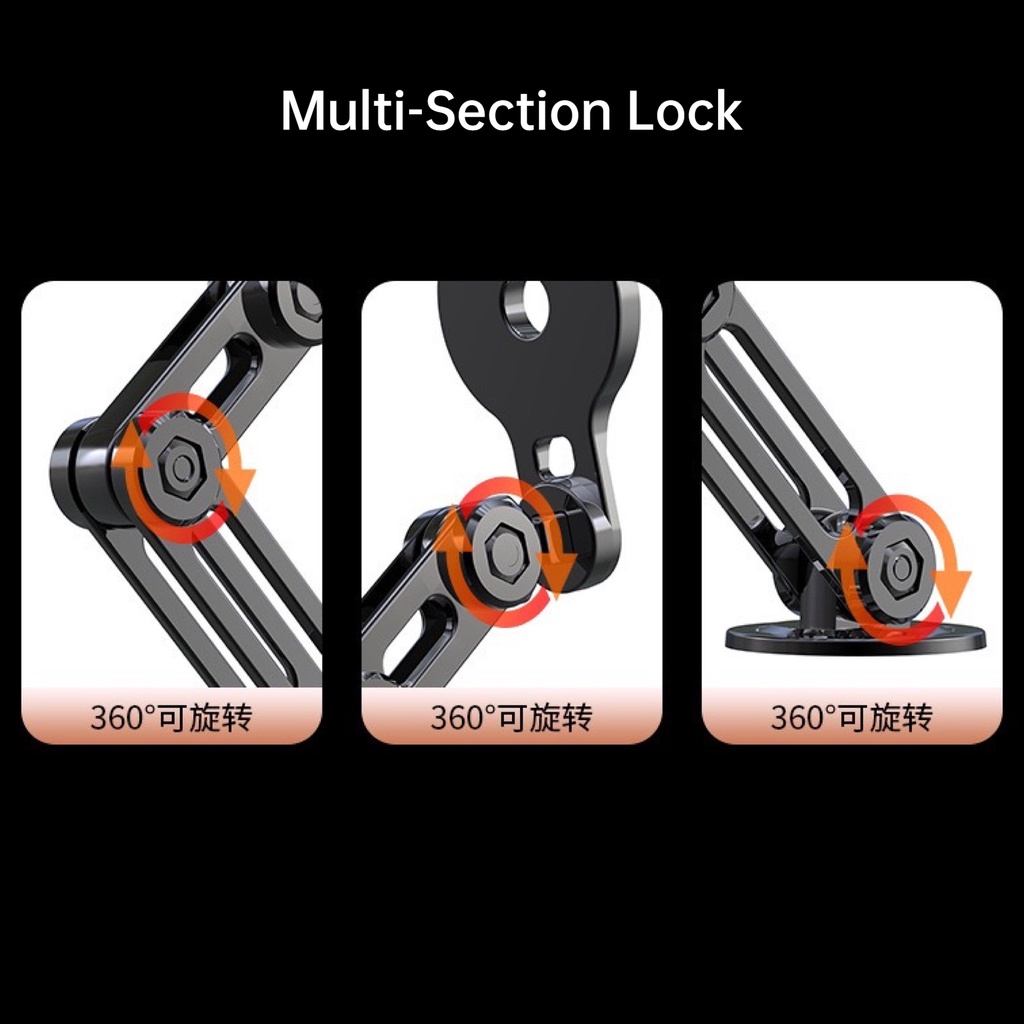 Multi-Section Lock

360°可旋转

360°可旋转

360°可旋转