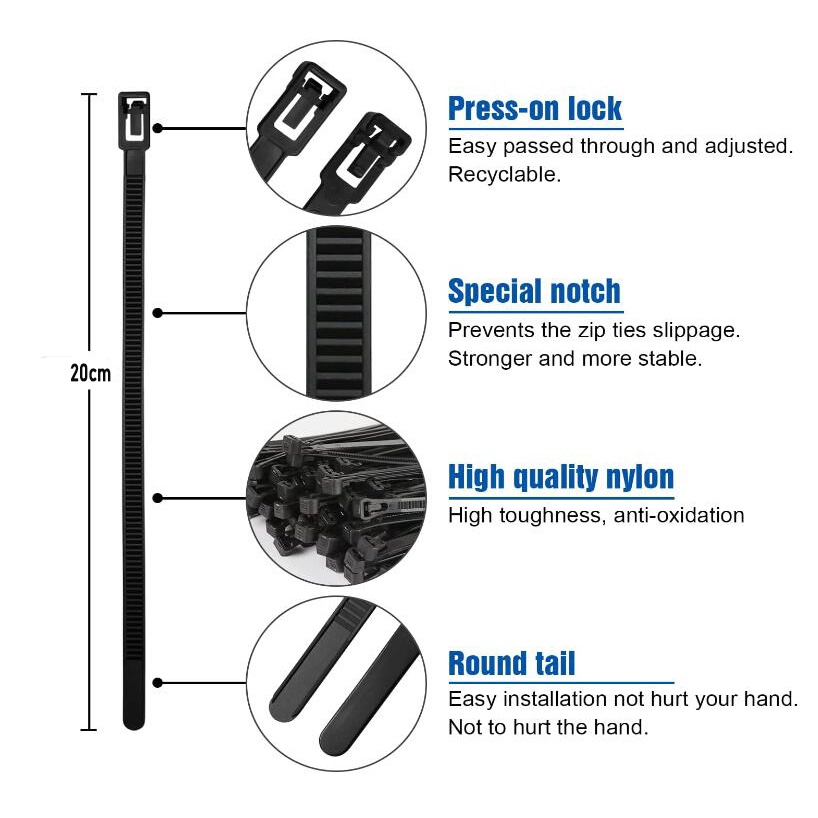 20cm

Press-on lock
Easy passed through and adjusted. Recyclable.

Special notch
Prevents the zip ties slippage. Stronger and more stable.

High quality nylon
High toughness, anti-oxidation

Round tail
Easy installation not hurt your hand. Not to hurt the hand.