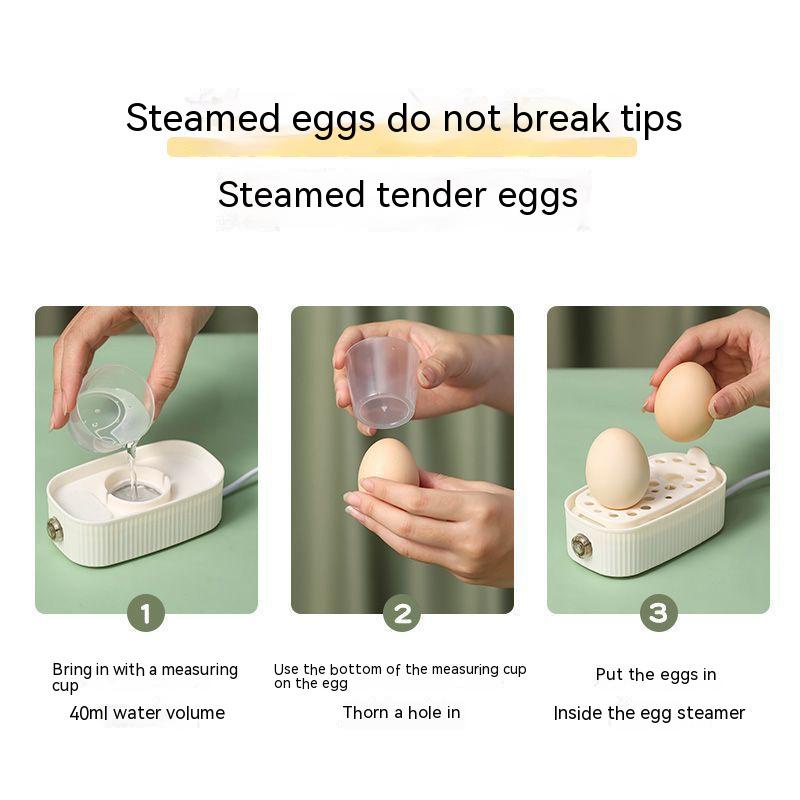 Steamed eggs do not break tips

Steamed tender eggs

1

Bring in with a measuring cup

40ml water volume

2

Use the bottom of the measuring cup on the egg

Thorn a hole in

3

Put the eggs in

Inside the egg steamer