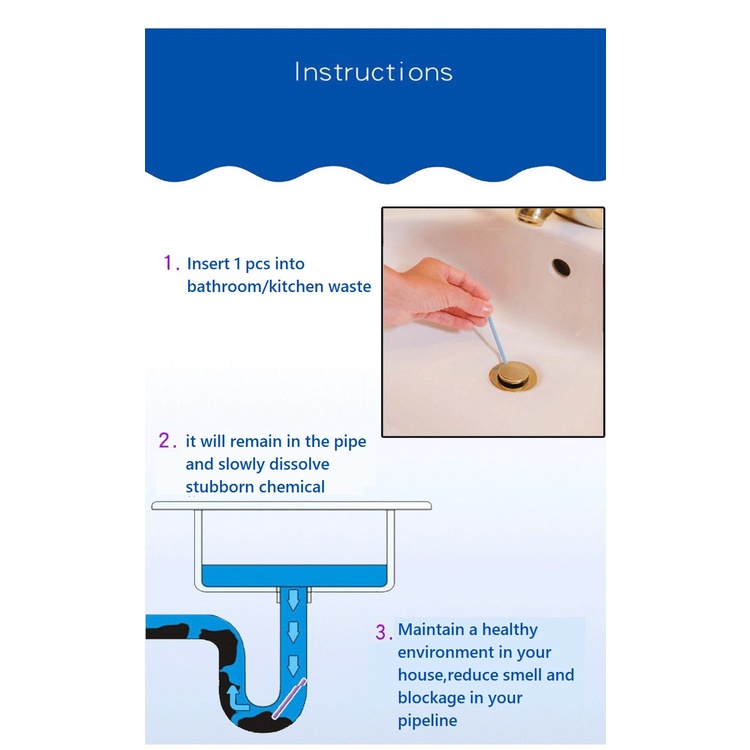 Instructions

1. Insert 1 pcs into bathroom/kitchen waste

2. it will remain in the pipe and slowly dissolve stubborn chemical

3. Maintain a healthy environment in your house,reduce smell and blockage in your pipeline