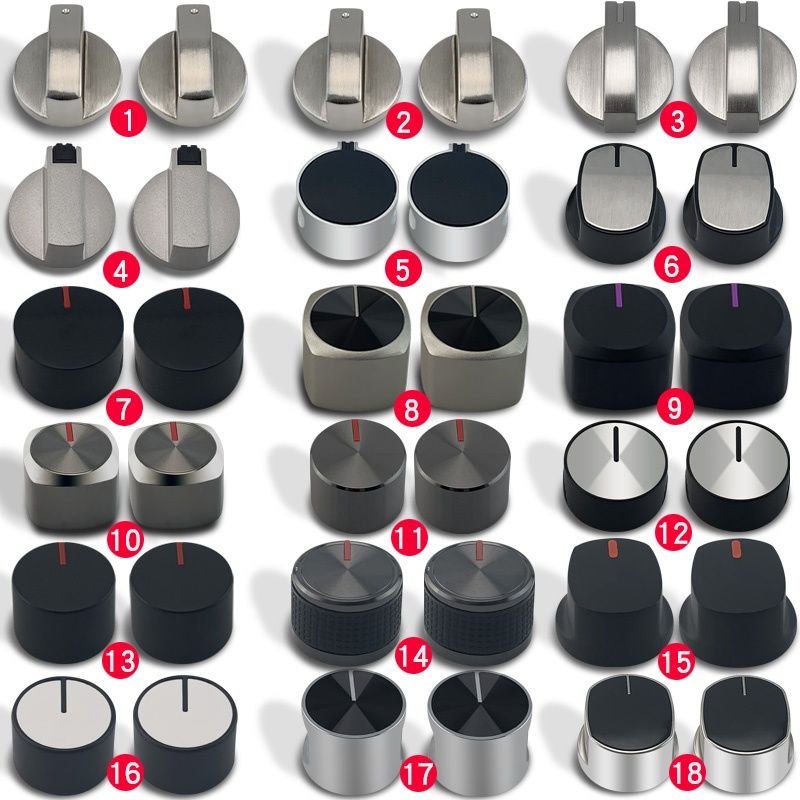 1
2
3
4
5
6
7
8
9
10
11
12
13
14
15
16
17
18