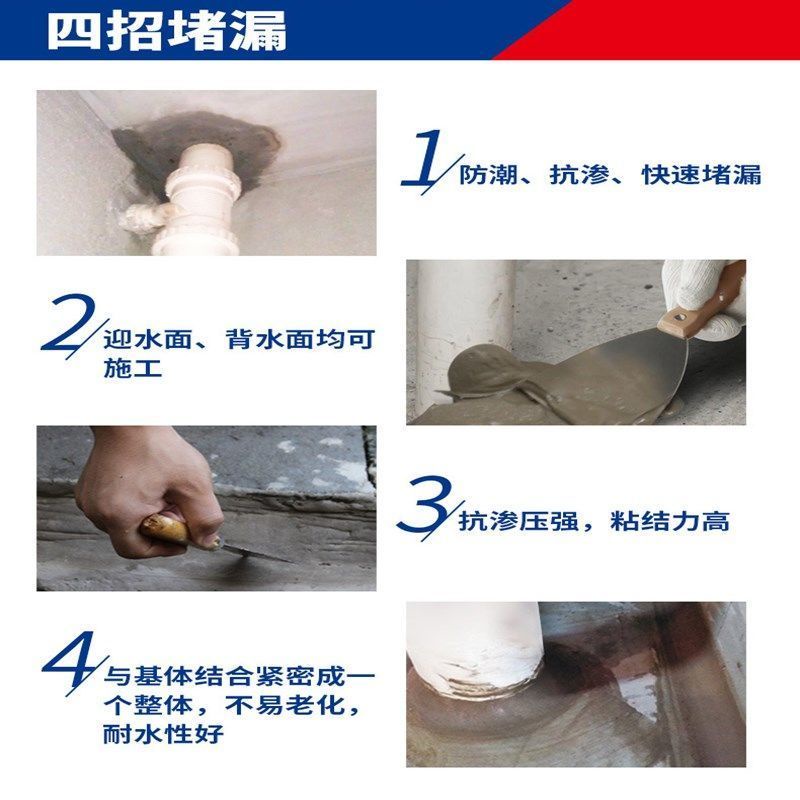 四招堵漏

1 防潮、抗渗、快速堵漏

2 迎水面、背水面均可施工

3 抗渗压强，粘结力高

4 与基体结合紧密成一个整体，不易老化，耐水性好