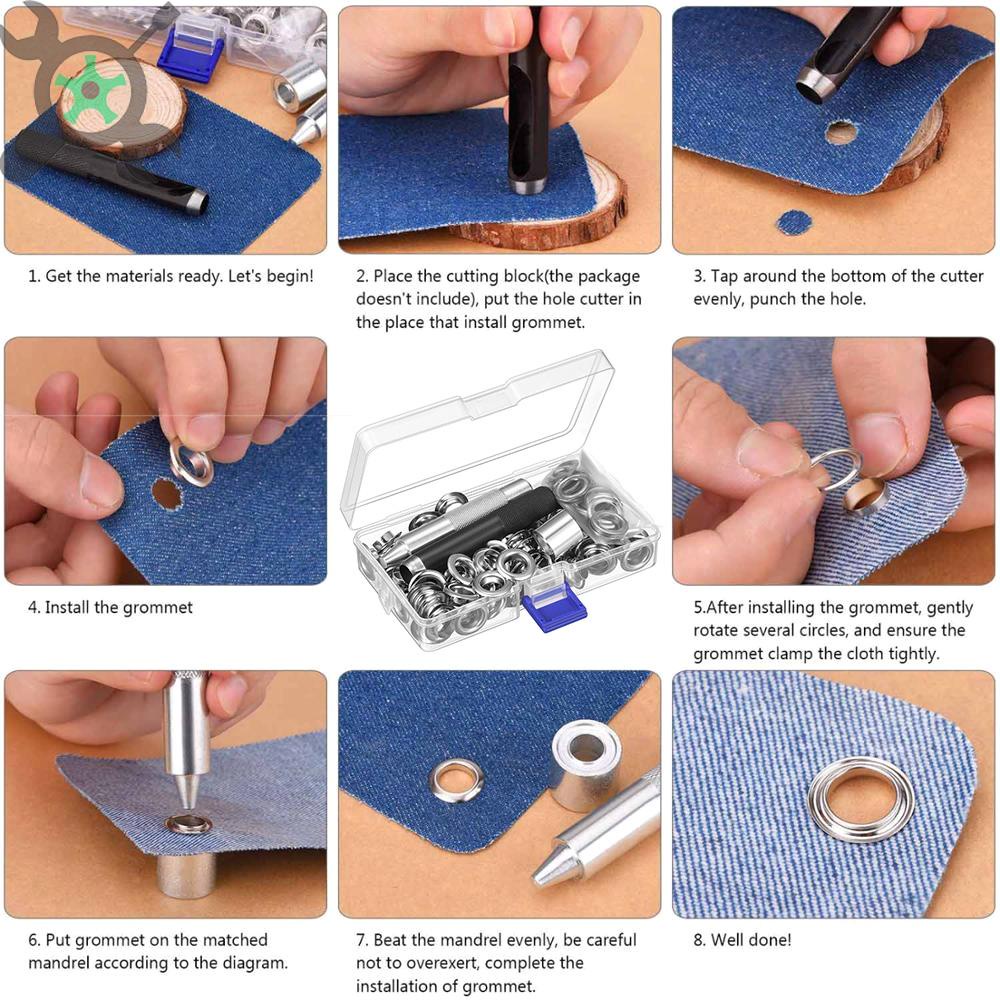 1. Get the materials ready. Let's begin!

2. Place the cutting block(the package doesn't include), put the hole cutter in the place that install grommet.

3. Tap around the bottom of the cutter evenly, punch the hole.

4. Install the grommet

5.After installing the grommet, gently rotate several circles, and ensure the grommet clamp the cloth tightly.

6. Put grommet on the matched mandrel according to the diagram.

7. Beat the mandrel evenly, be careful not to overexert, complete the installation of grommet.

8. Well done!