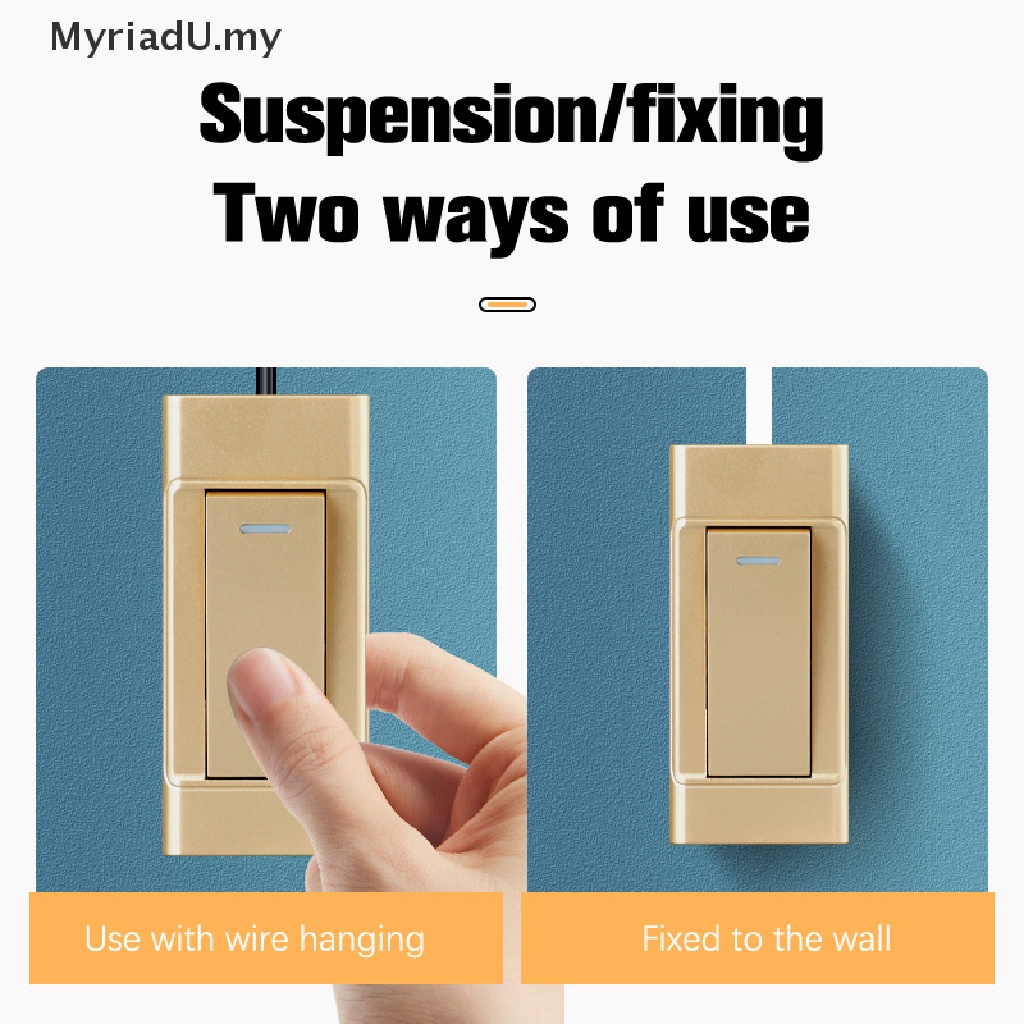 MyriadU.my

Suspension/fixing
Two ways of use

Use with wire hanging

Fixed to the wall