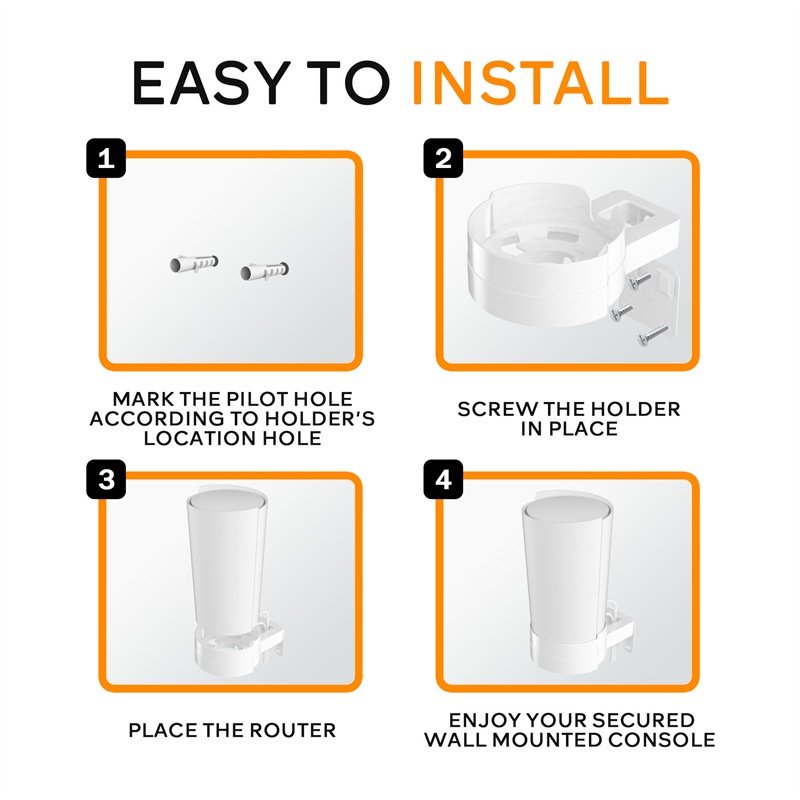 EASY TO INSTALL

1

MARK THE PILOT HOLE ACCORDING TO HOLDER'S LOCATION HOLE

2

SCREW THE HOLDER IN PLACE

3

PLACE THE ROUTER

4

ENJOY YOUR SECURED WALL MOUNTED CONSOLE