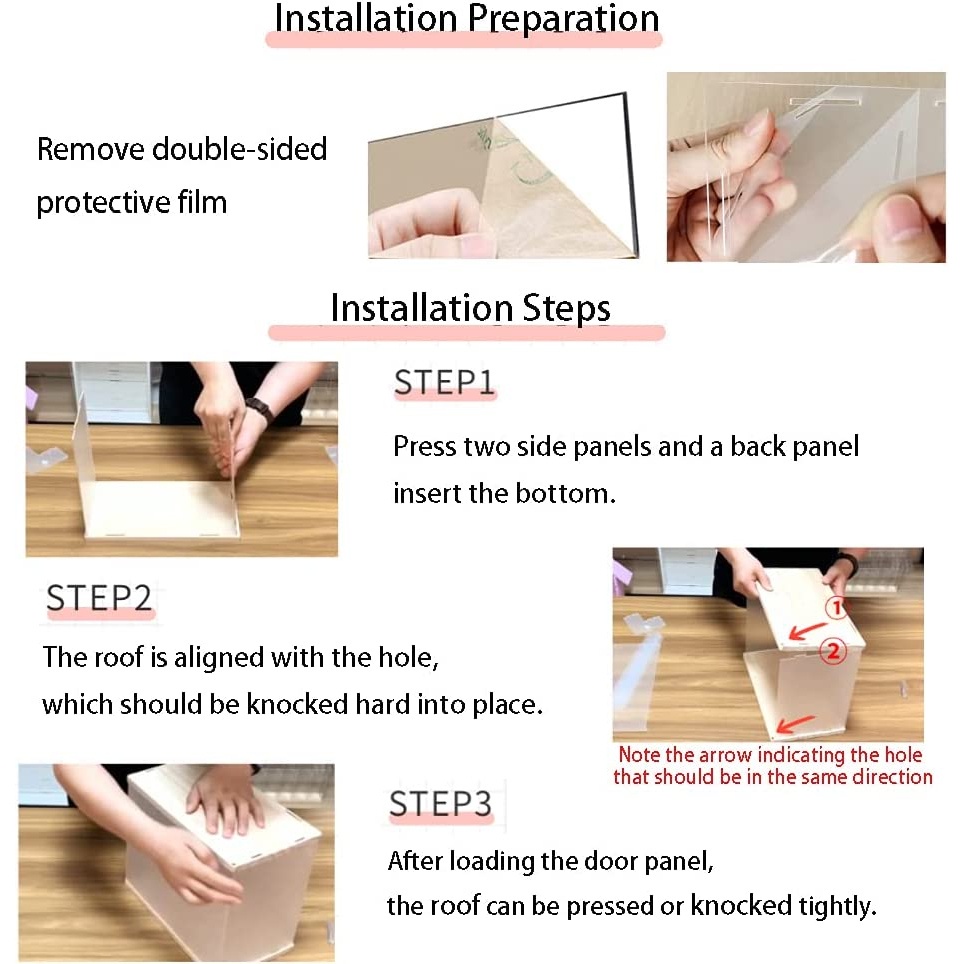 Installation Preparation

Remove double-sided protective film

Installation Steps

STEP1

Press two side panels and a back panel insert the bottom.

STEP2

The roof is aligned with the hole, which should be knocked hard into place.

①

②

Note the arrow indicating the hole that should be in the same direction

STEP3

After loading the door panel, the roof can be pressed or knocked tightly.