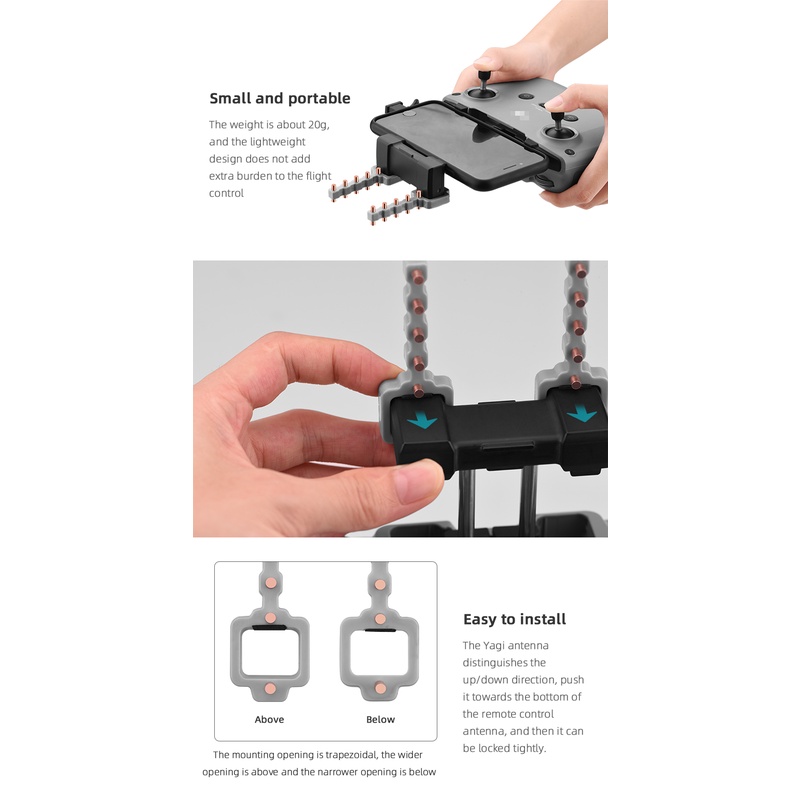 Small and portable

The weight is about 20g, and the lightweight design does not add extra burden to the flight control

Above

Below

The mounting opening is trapezoidal, the wider opening is above and the narrower opening is below

Easy to install

The Yagi antenna distinguishes the up/down direction, push it towards the bottom of the remote control antenna, and then it can be locked tightly.