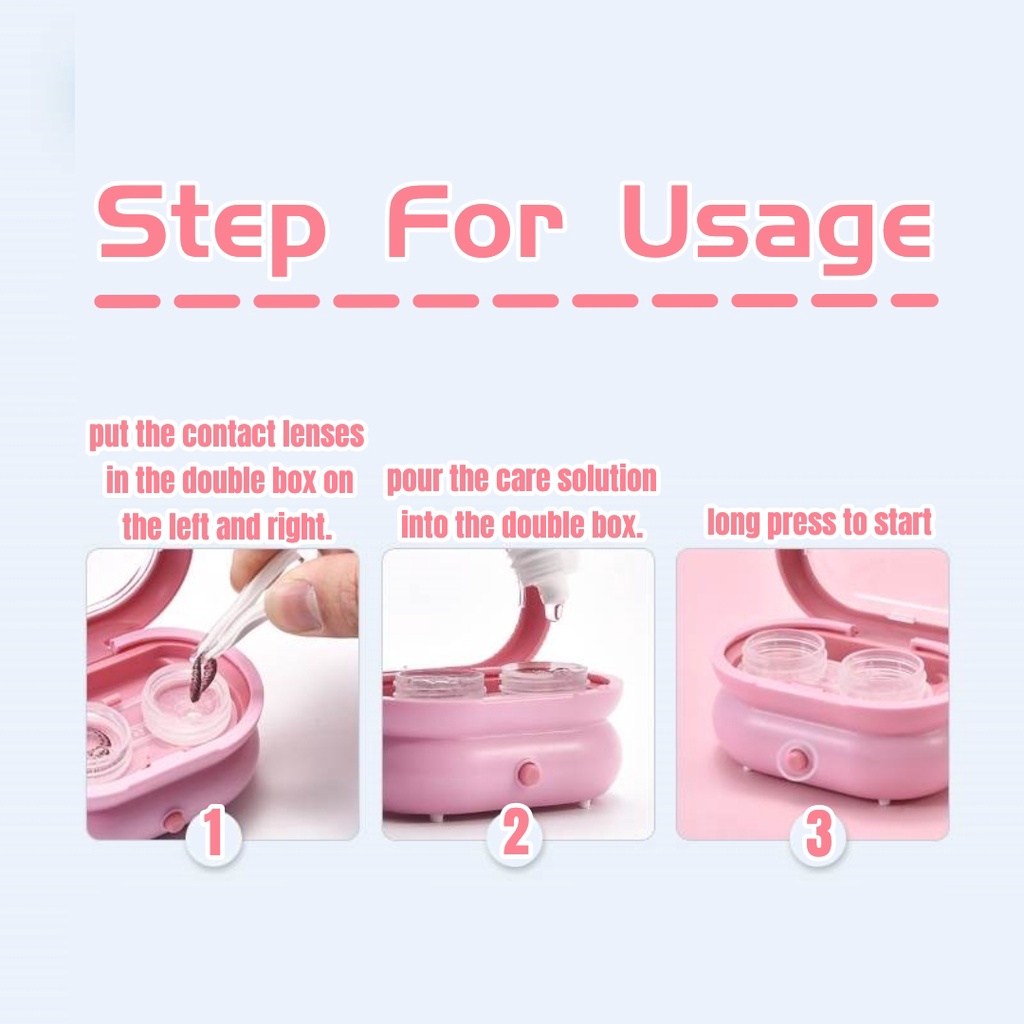 Step For Usage

put the contact lenses in the double box on the left and right.

1

pour the care solution into the double box.

2

long press to start

3