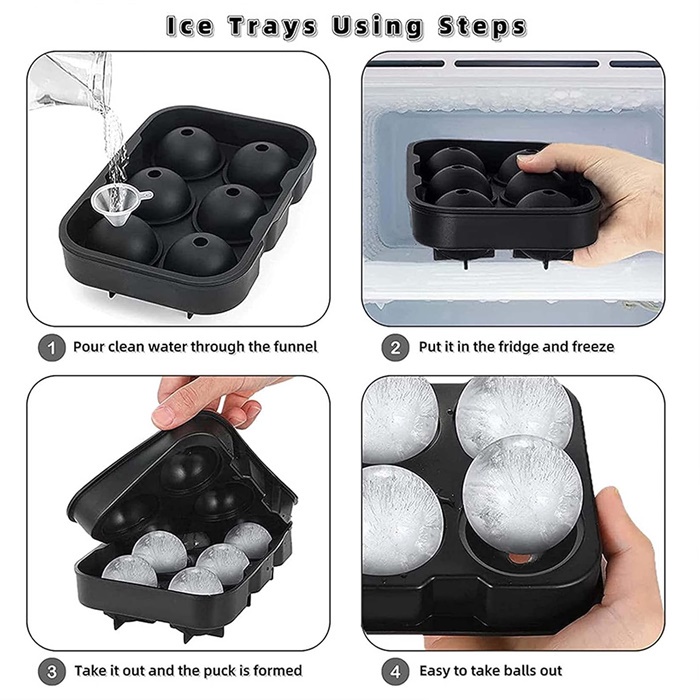 Ice Trays Using Steps

1 Pour clean water through the funnel

2 Put it in the fridge and freeze

3 Take it out and the puck is formed

4 Easy to take balls out