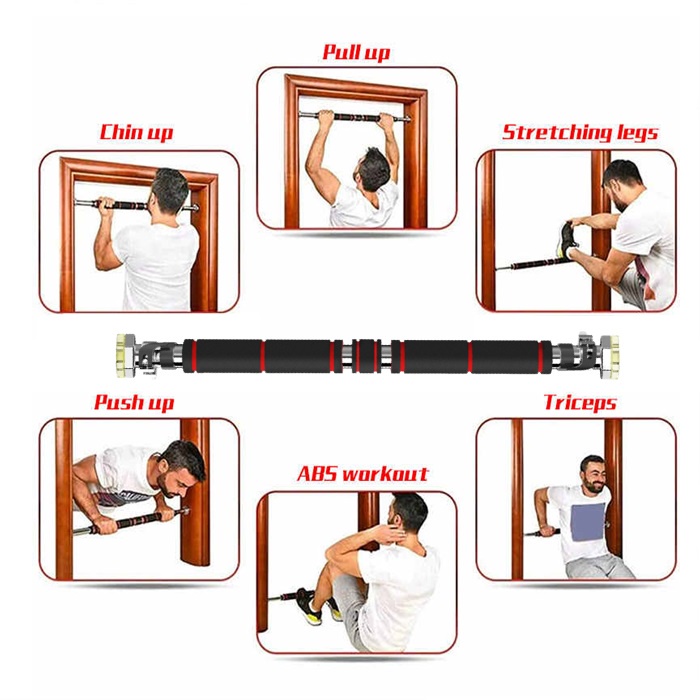 Pull up

Chin up

Stretching legs

Push up

Triceps

ABS workout