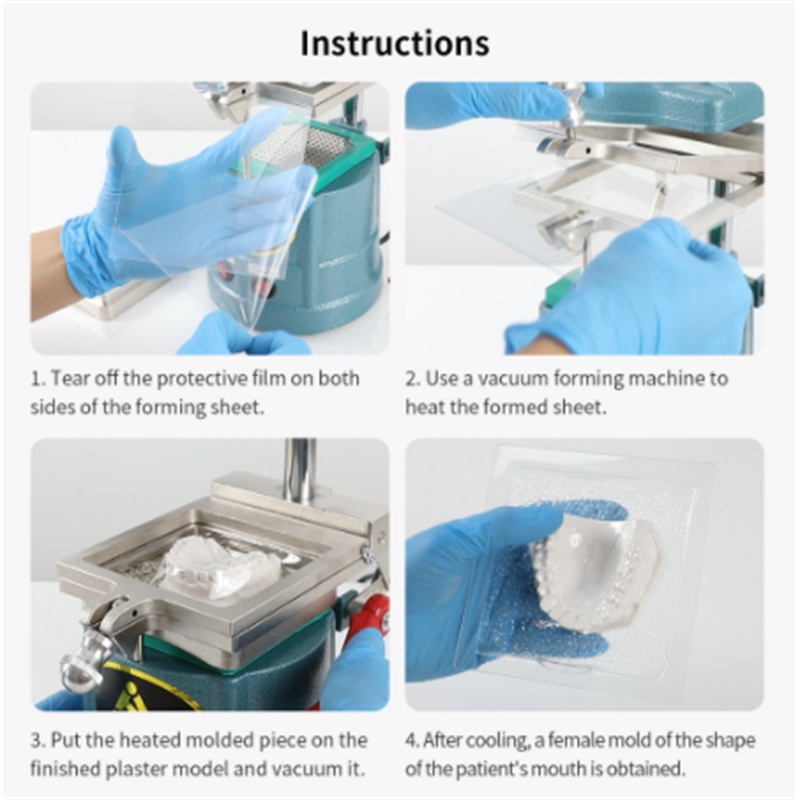 Instructions

1. Tear off the protective film on both sides of the forming sheet.

2. Use a vacuum forming machine to heat the formed sheet.

3. Put the heated molded piece on the finished plaster model and vacuum it.

4. After cooling, a female mold of the shape of the patient's mouth is obtained.