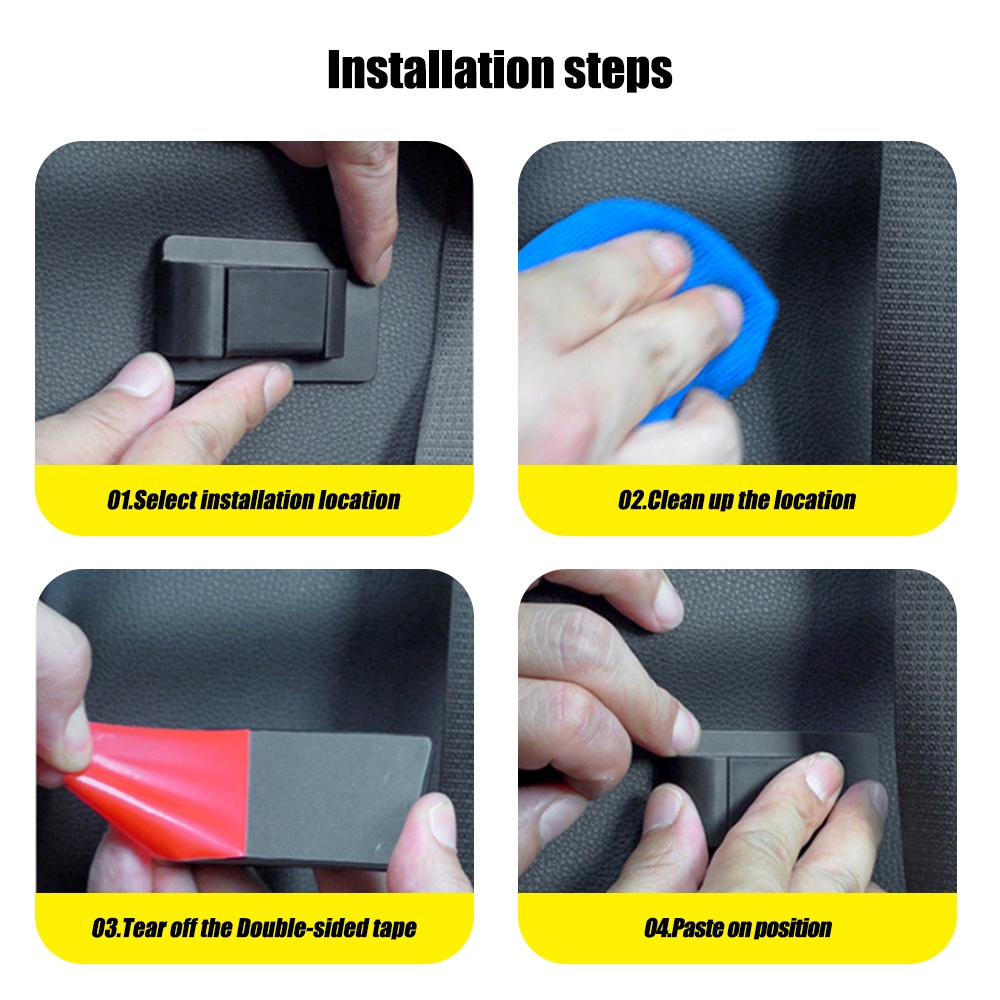 Installation steps

01.Select installation location

02.Clean up the location

03.Tear off the Double-sided tape

04.Paste on position