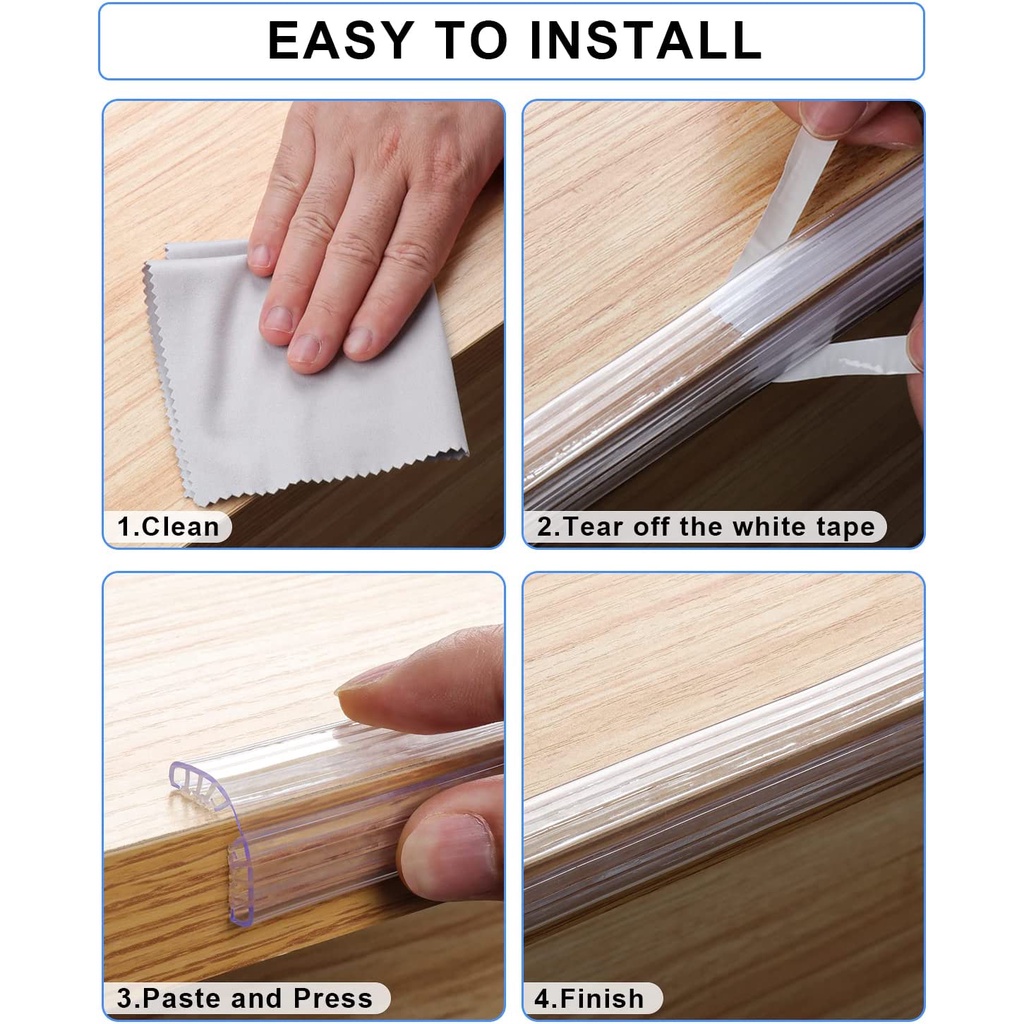 EASY TO INSTALL

1.Clean

2.Tear off the white tape

3.Paste and Press

4.Finish