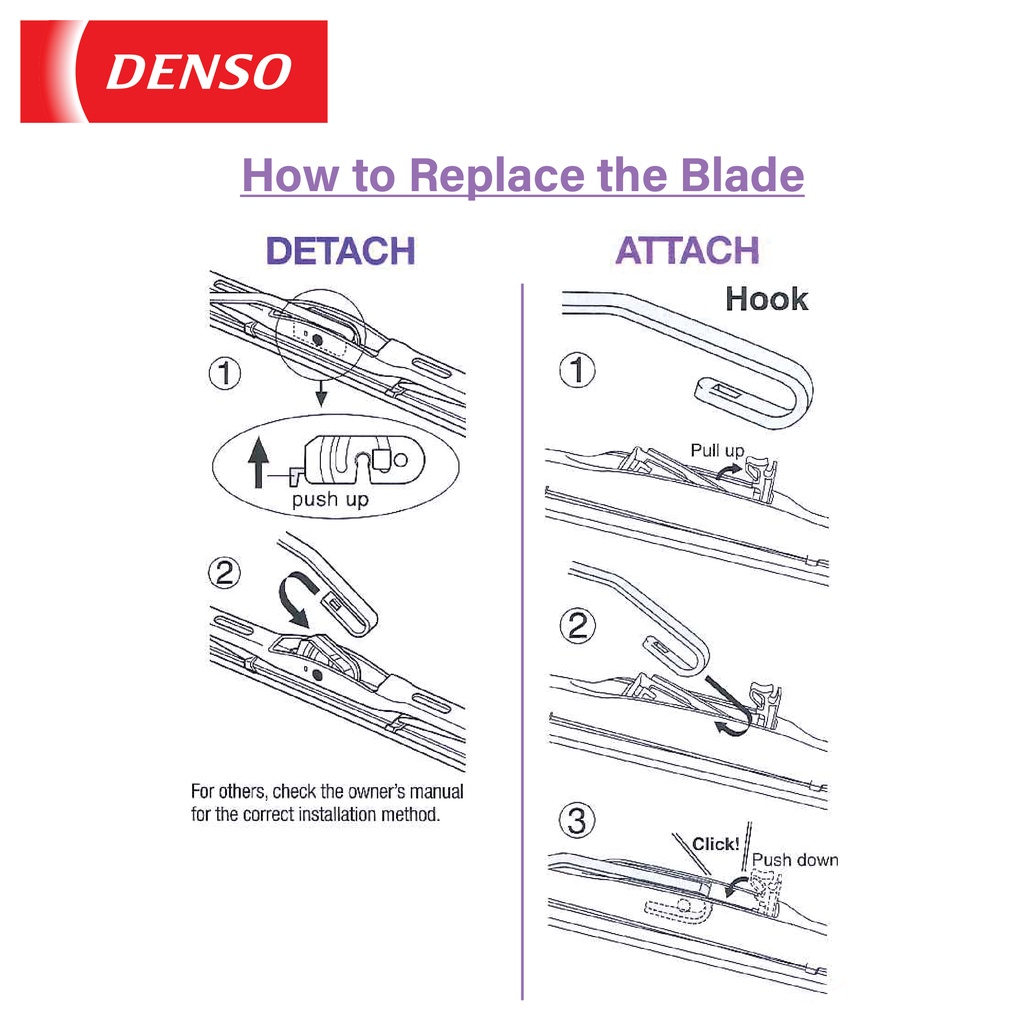 DENSO

How to Replace the Blade

DETACH

①

push up

②

For others, check the owner's manual for the correct installation method.

ATTACH

Hook

①

Pull up

②

③

Click!

Push down