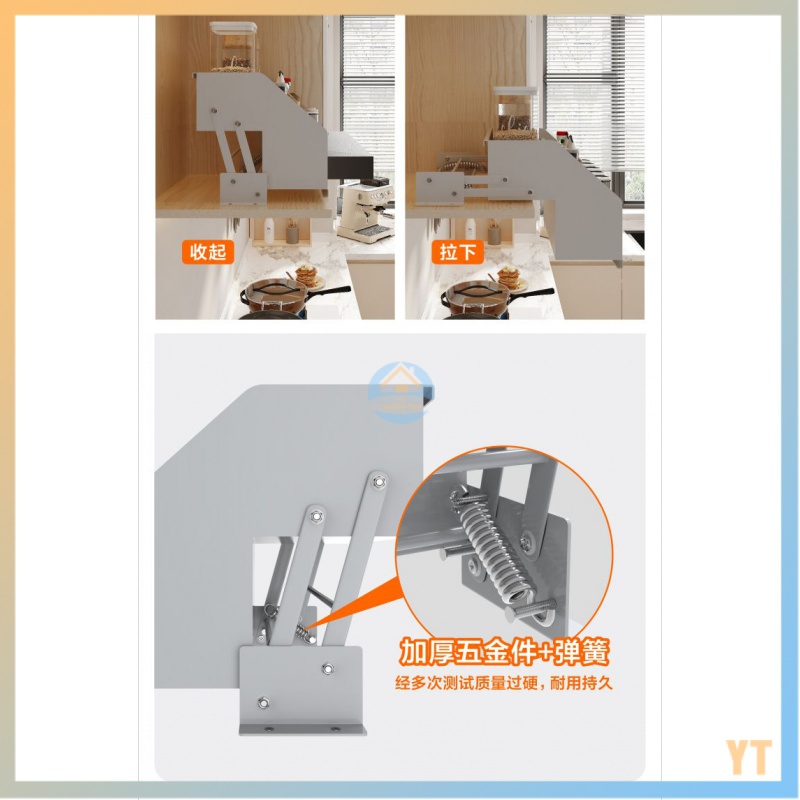 收起

拉下

加厚五金件+弹簧

经多次测试质量过硬，耐用持久

YT