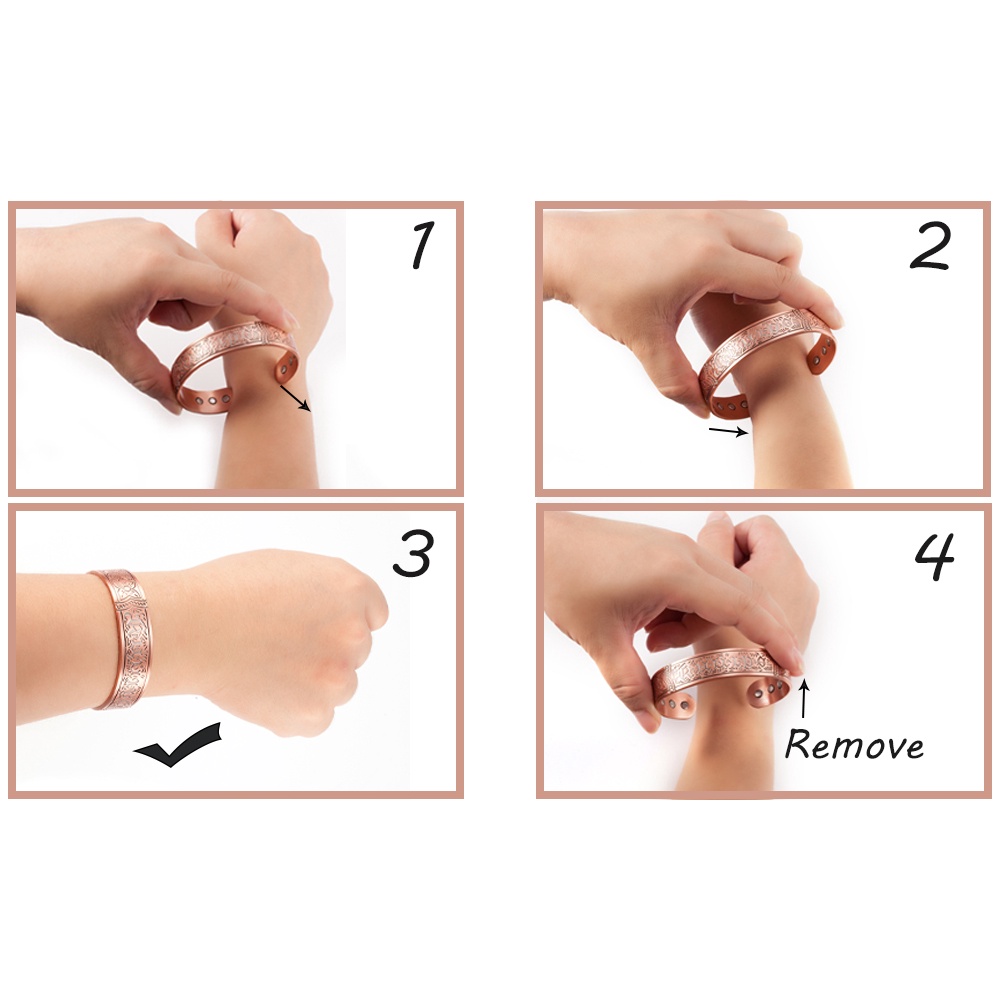 1

2

3

4

Remove