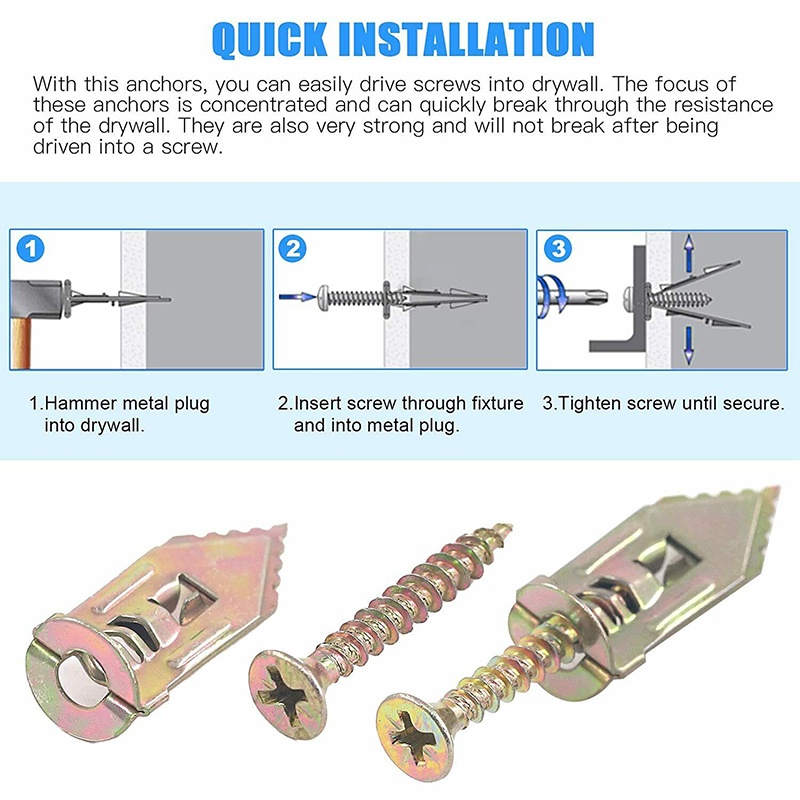 QUICK INSTALLATION

With this anchors, you can easily drive screws into drywall. The focus of these anchors is concentrated and can quickly break through the resistance of the drywall. They are also very strong and will not break after being driven into a screw.

1

2

3

1.Hammer metal plug into drywall.

2.Insert screw through fixture and into metal plug.

3.Tighten screw until secure.