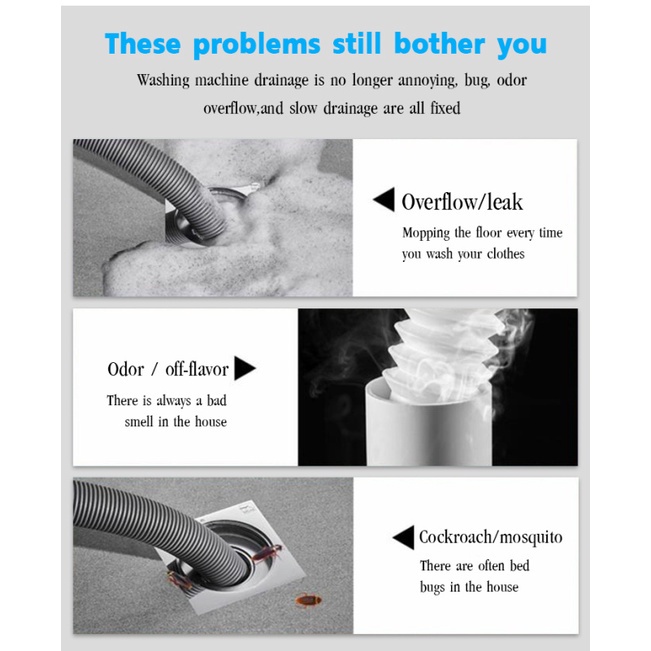 These problems still bother you

Washing machine drainage is no longer annoying, bug, odor overflow,and slow drainage are all fixed

Overflow/leak

Mopping the floor every time you wash your clothes

Odor / off-flavor

There is always a bad smell in the house

Cockroach/mosquito

There are often bed bugs in the house