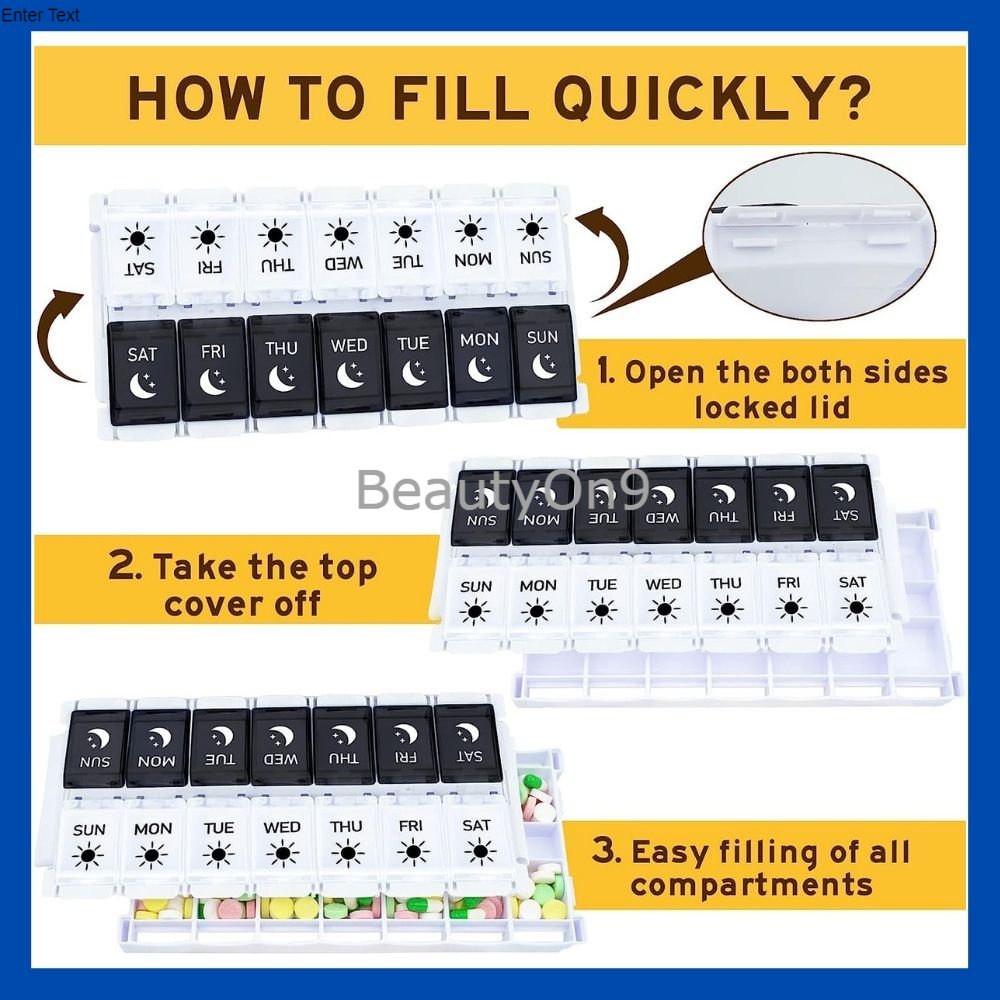 Enter Text

HOW TO FILL QUICKLY?

SAT FRI THU WED TUE MON SUN

SAT FRI THU WED TUE MON SUN

1. Open the both sides locked lid

BeautyOn9

SUN MON TUE WED THU FRI SAT

SUN MON TUE WED THU FRI SAT

2. Take the top cover off

SUN MON TUE WED THU FRI SAT

SUN MON TUE WED THU FRI SAT

3. Easy filling of all compartments