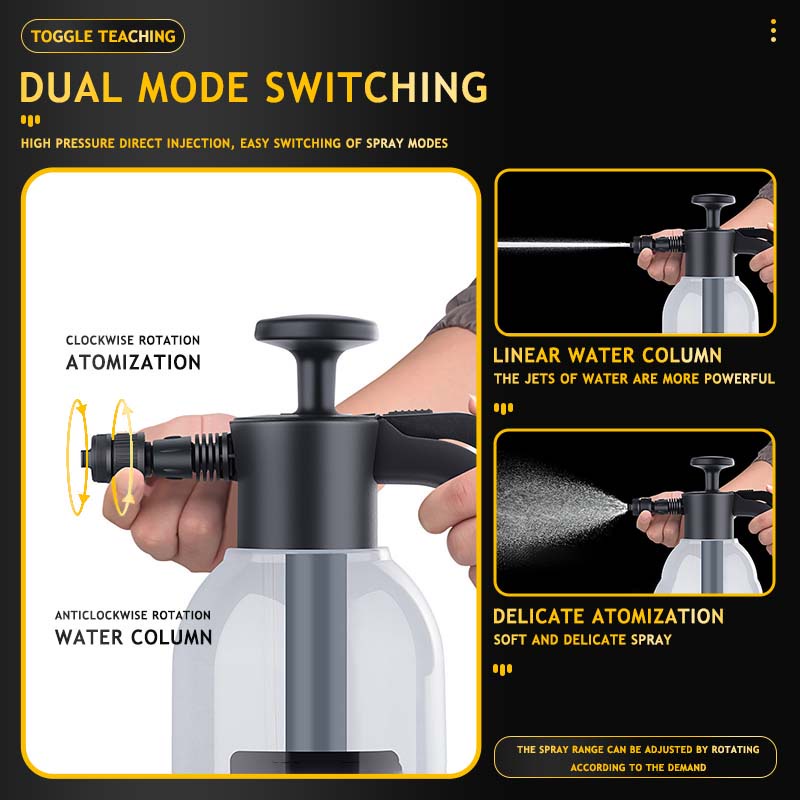 TOGGLE TEACHING

DUAL MODE SWITCHING

HIGH PRESSURE DIRECT INJECTION, EASY SWITCHING OF SPRAY MODES

CLOCKWISE ROTATION
ATOMIZATION

ANTICLOCKWISE ROTATION
WATER COLUMN

LINEAR WATER COLUMN
THE JETS OF WATER ARE MORE POWERFUL

DELICATE ATOMIZATION
SOFT AND DELICATE SPRAY

THE SPRAY RANGE CAN BE ADJUSTED BY ROTATING ACCORDING TO THE DEMAND